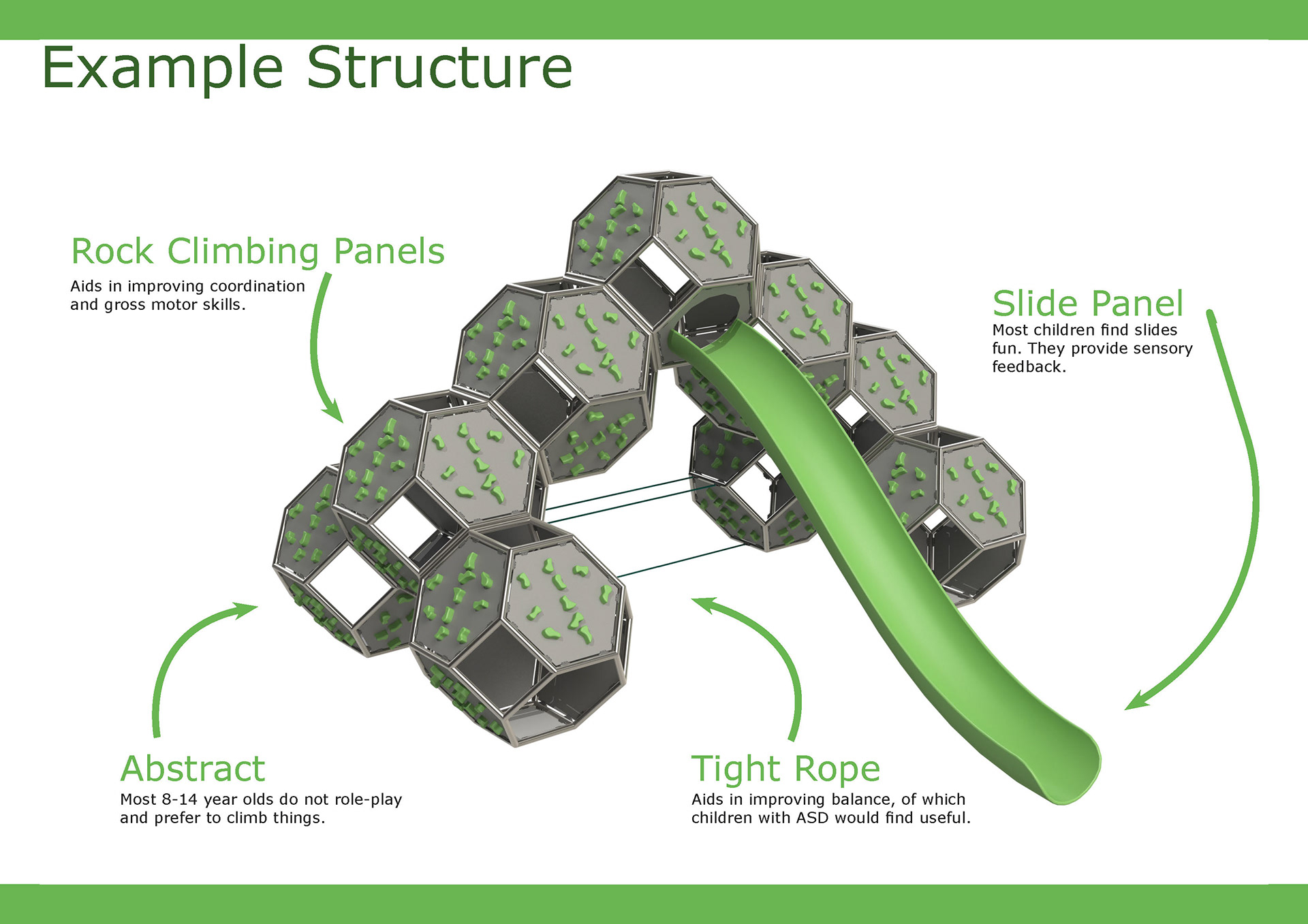 Example Structure

Rock Climbing Panels
Aids in improving coordination and gross motor skills.

Slide Panel
Most children find slides fun. They provide sensory feedback.

Abstract
Most 8-14 year olds do not role-play and prefer to climb things.

Tight Rope
Aids in improving balance, of which children with ASD would find useful.