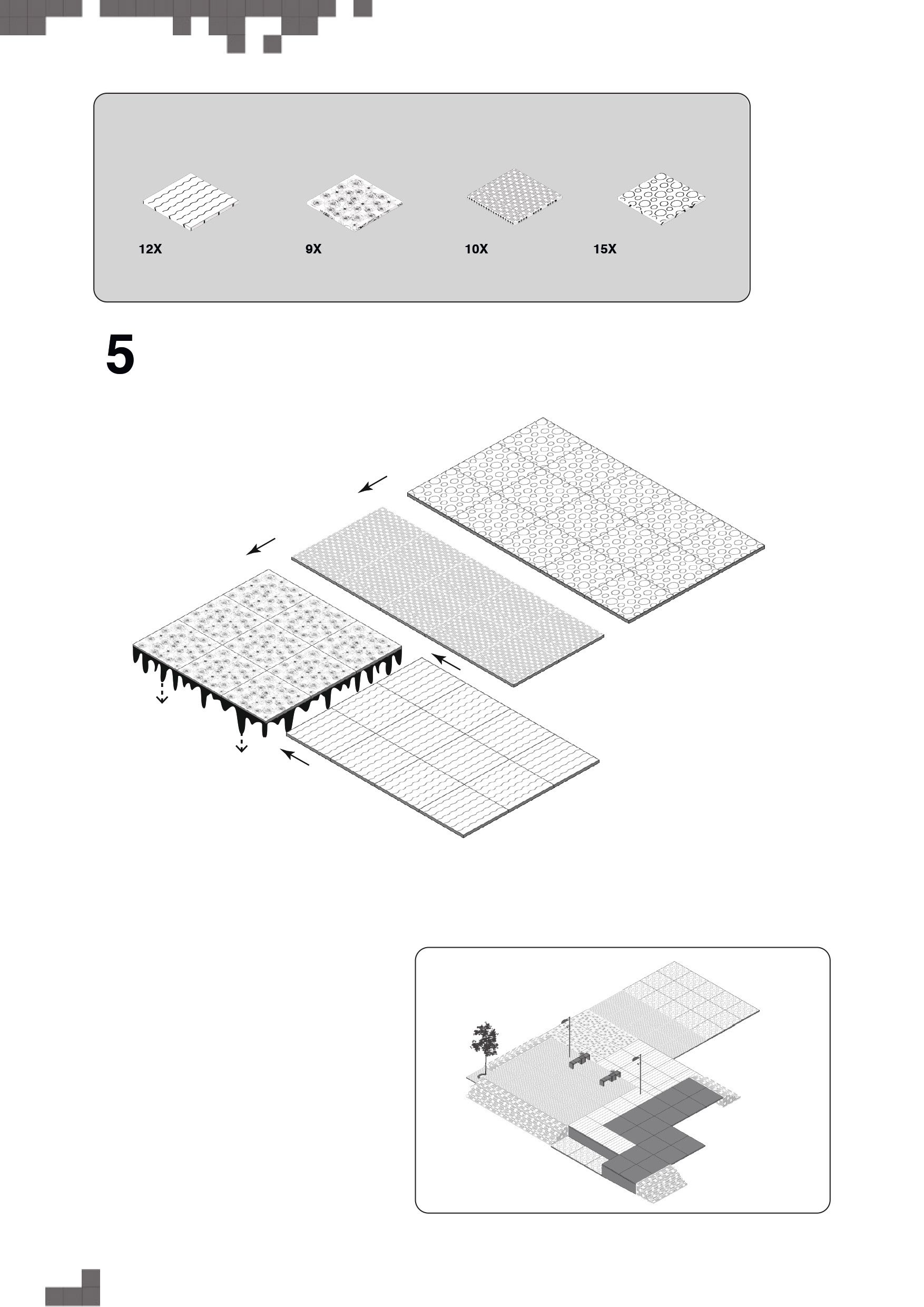 12X

9X

10X

15X

5