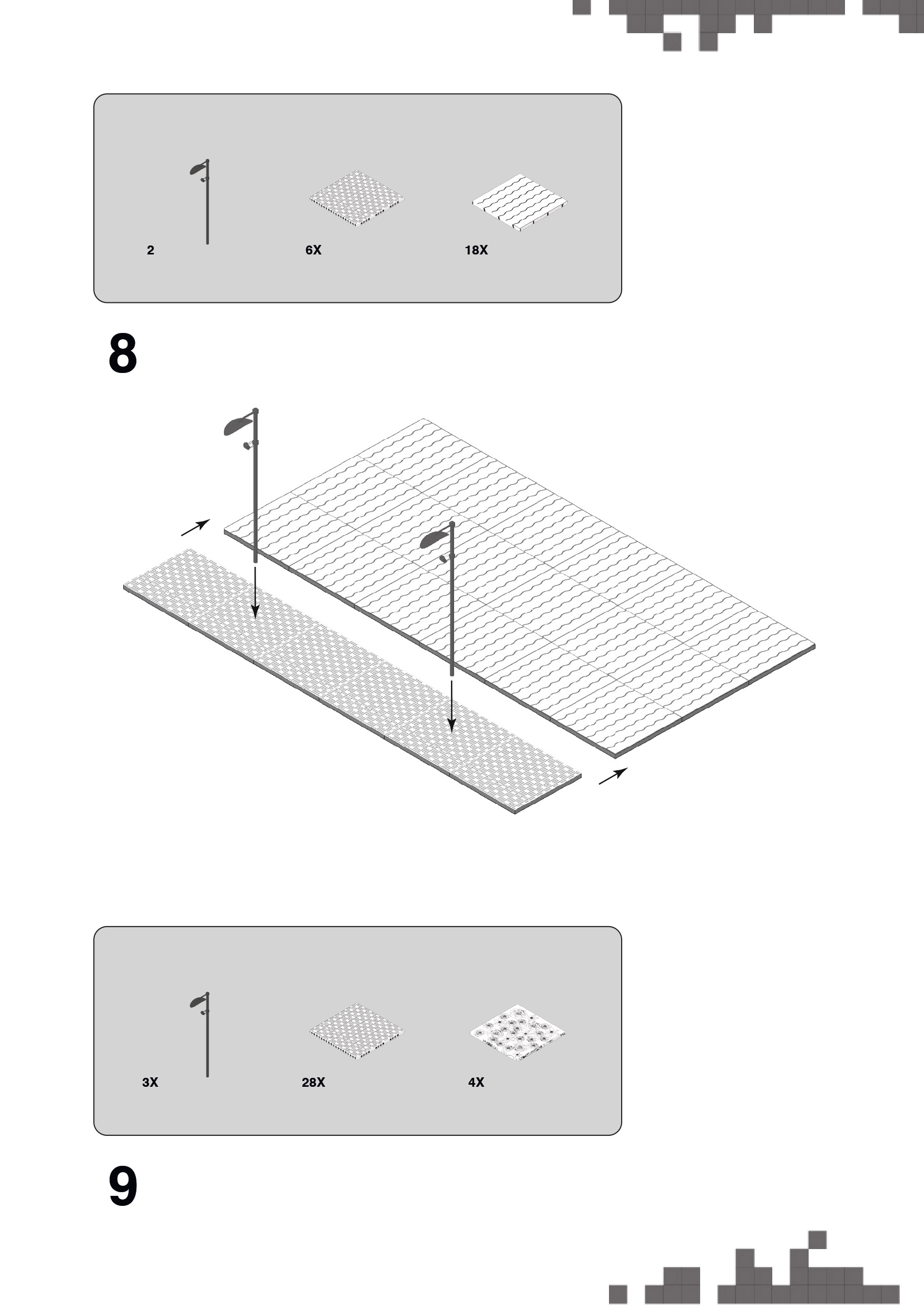 2

6X

18X

8

3X

28X

4X

9