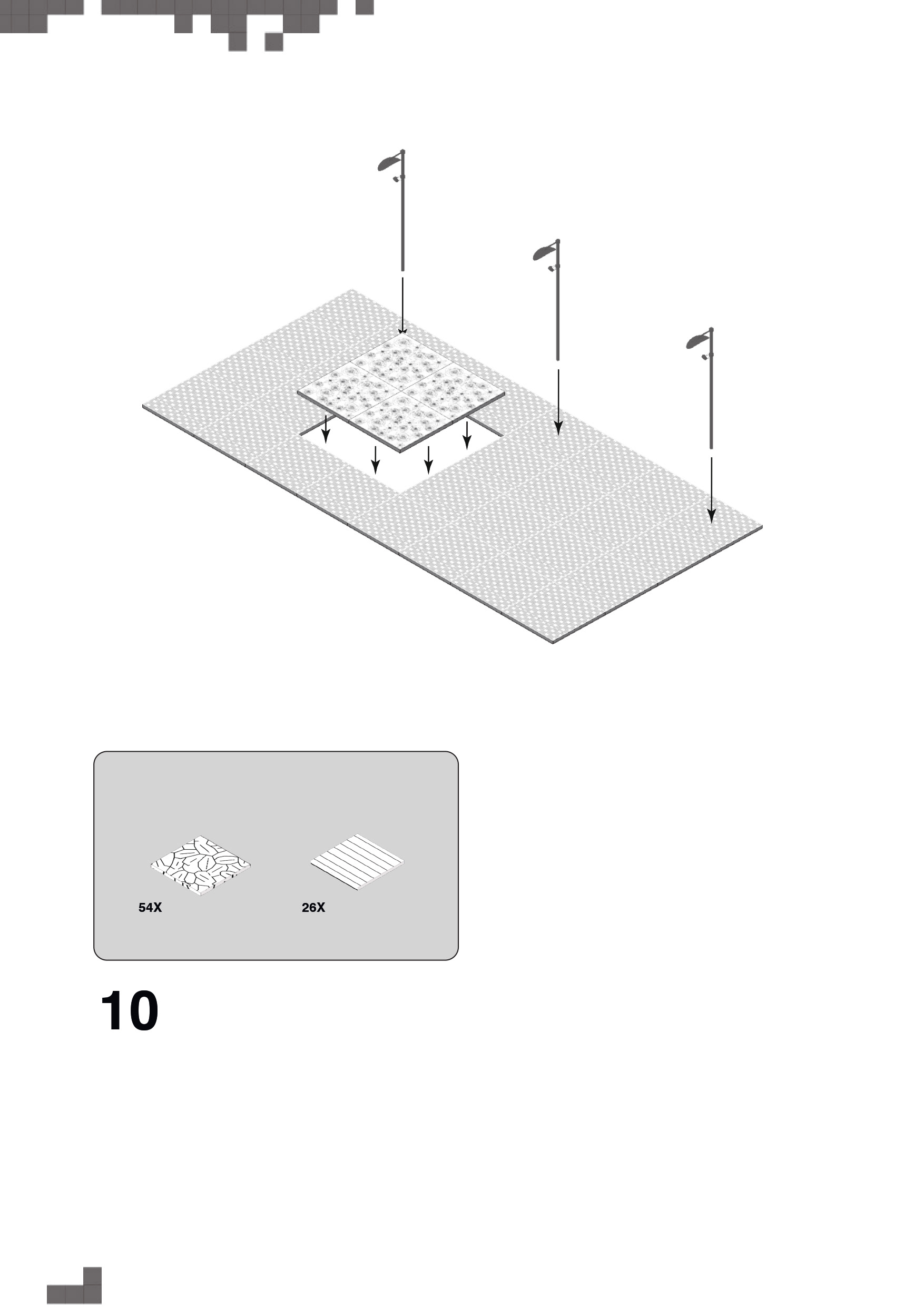 54X

26X

10