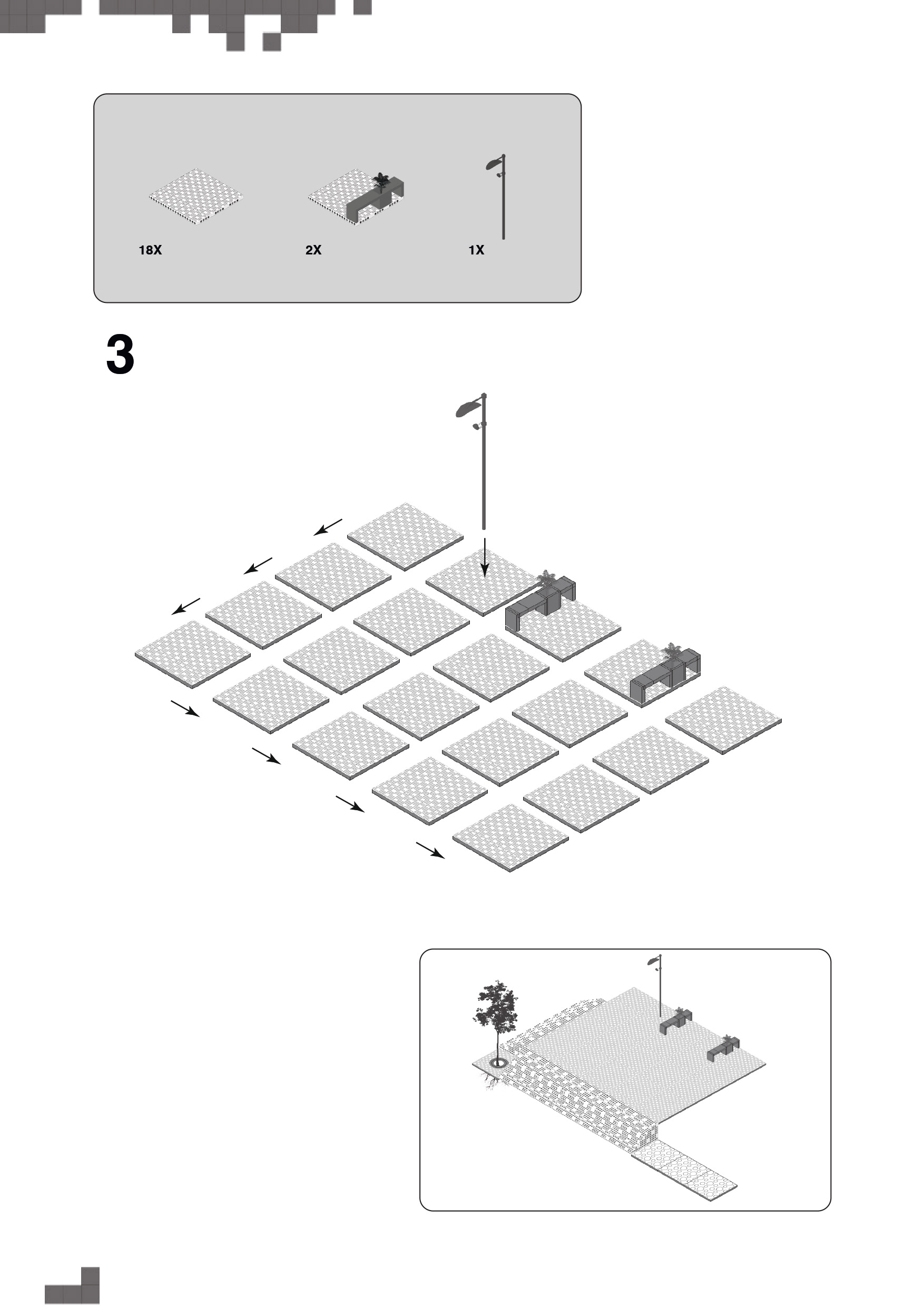 18X

2X

1X

3