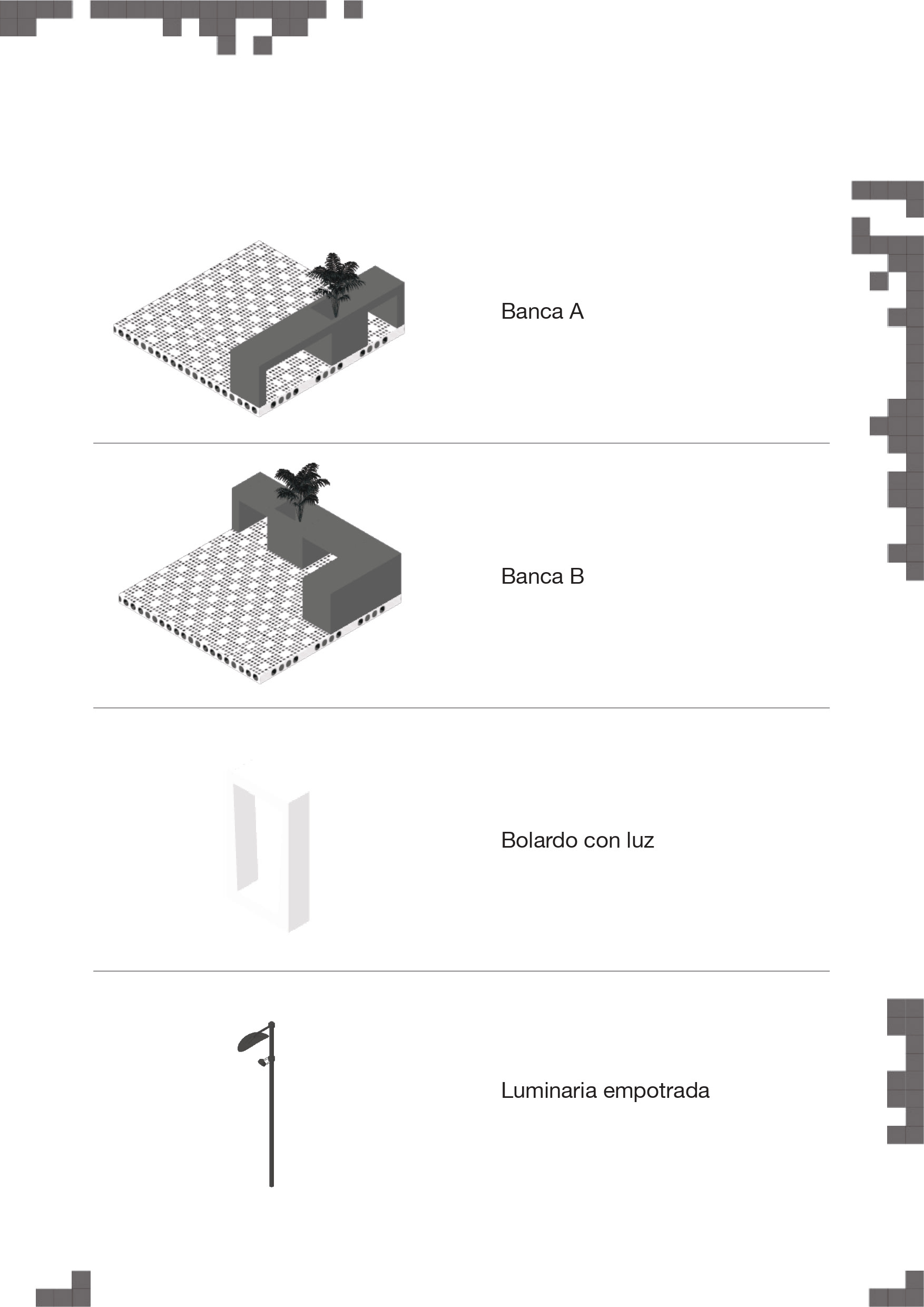 Banca A

Banca B

Bolardo con luz

Luminaria empotrada