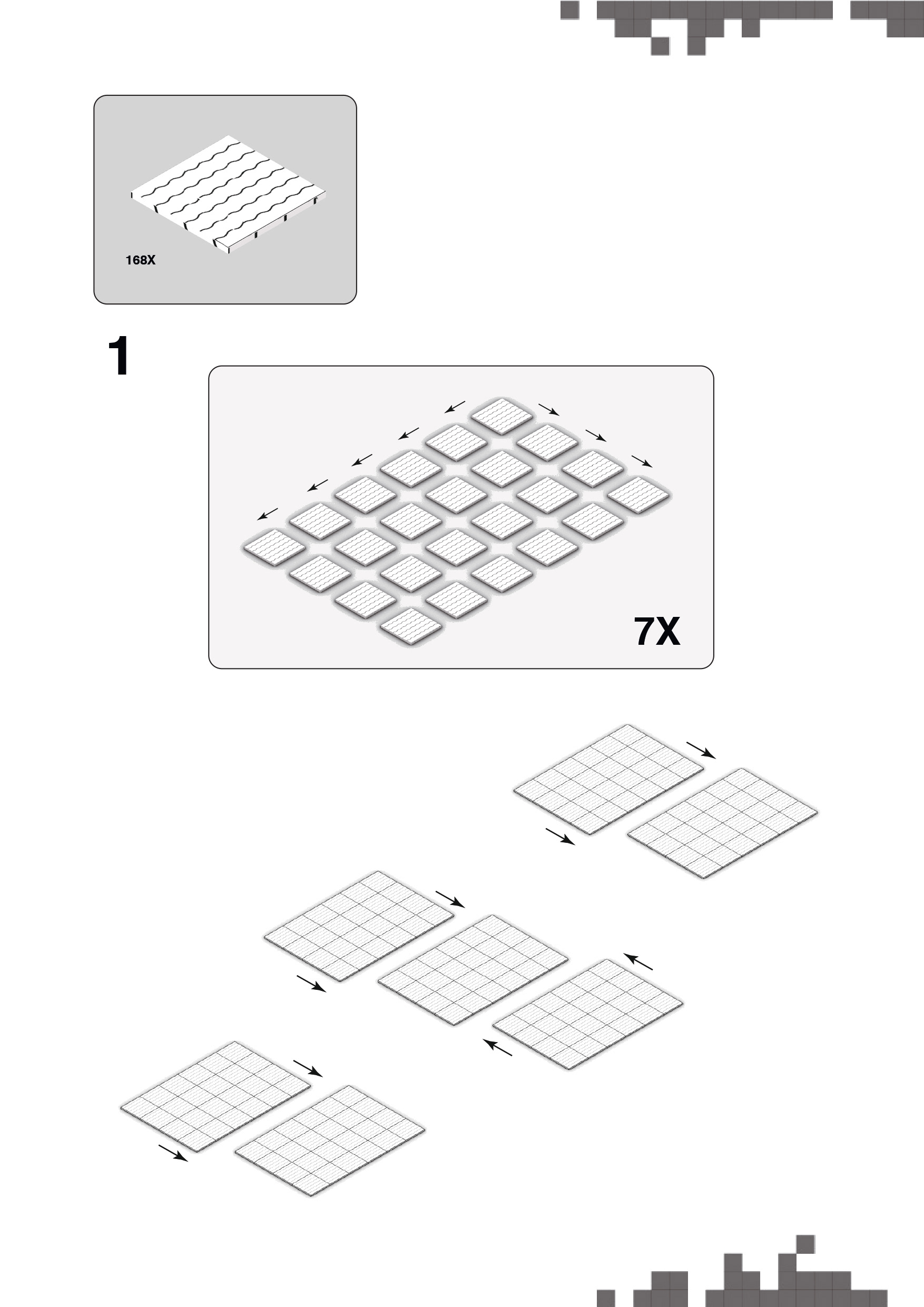 168X

1

7X