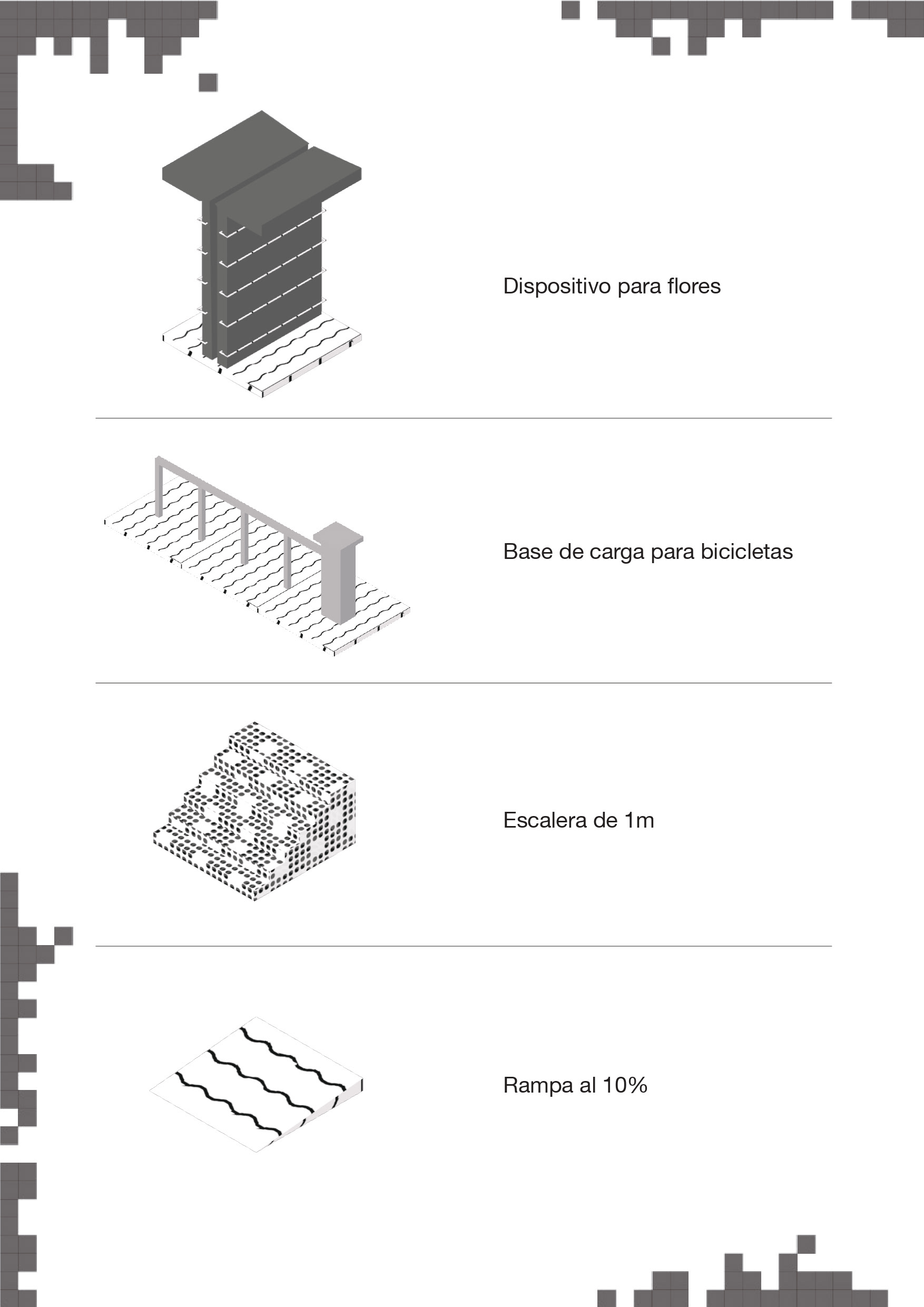 Dispositivo para flores

Base de carga para bicicletas

Escalera de 1m

Rampa al 10%