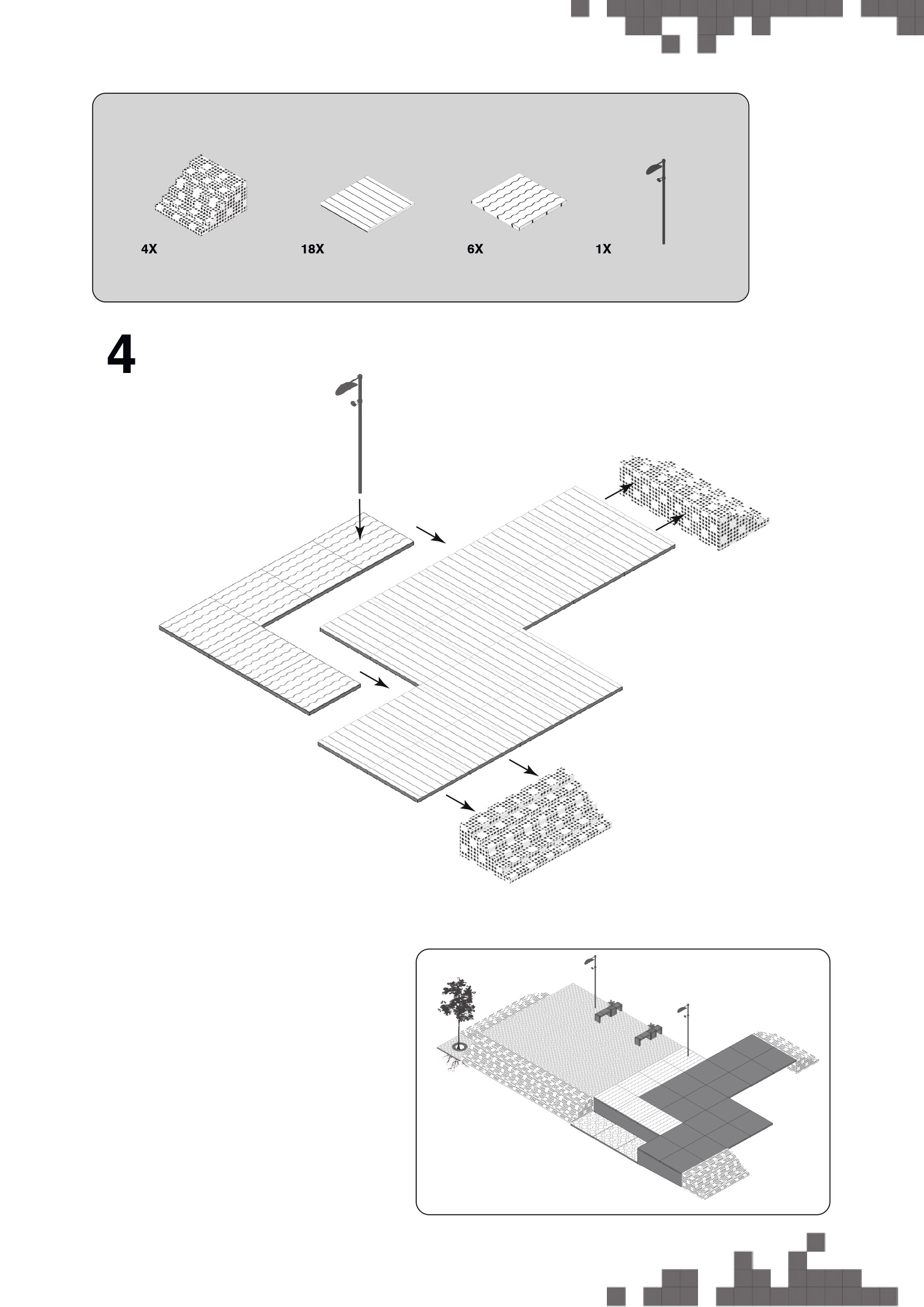 4X

18X

6X

1X

4