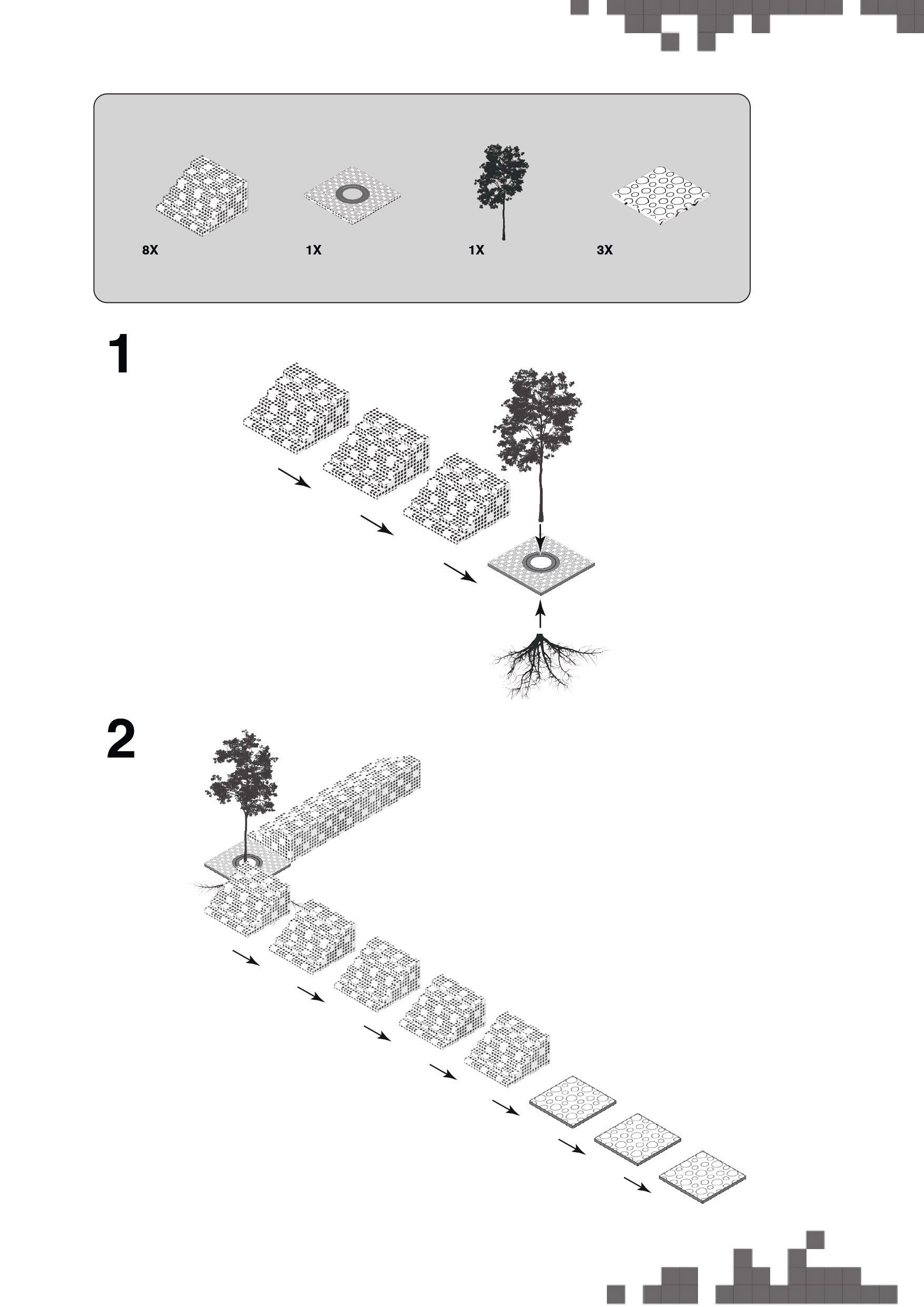 8X

1X

1X

3X

1

2