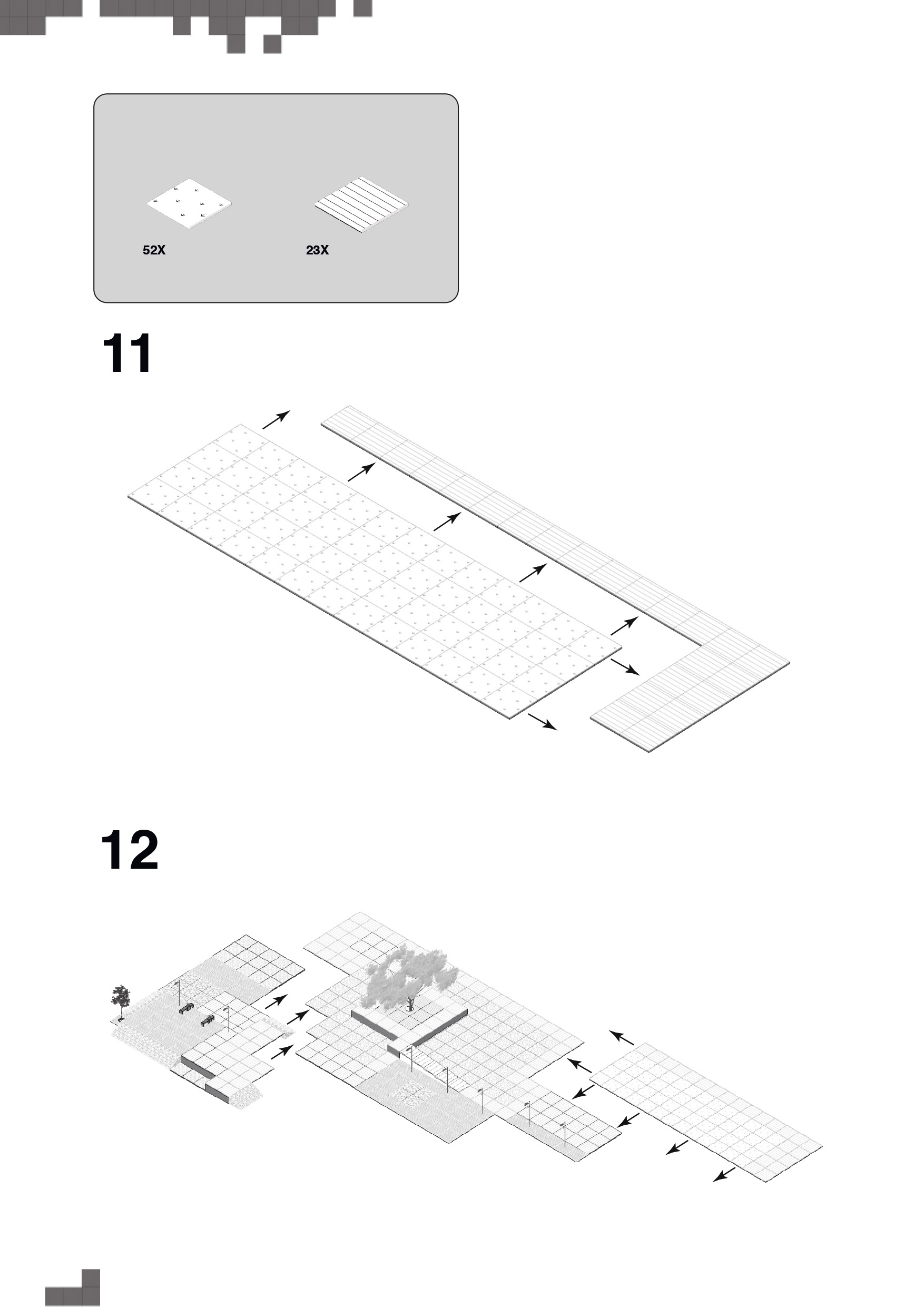 52X

23X

11

12