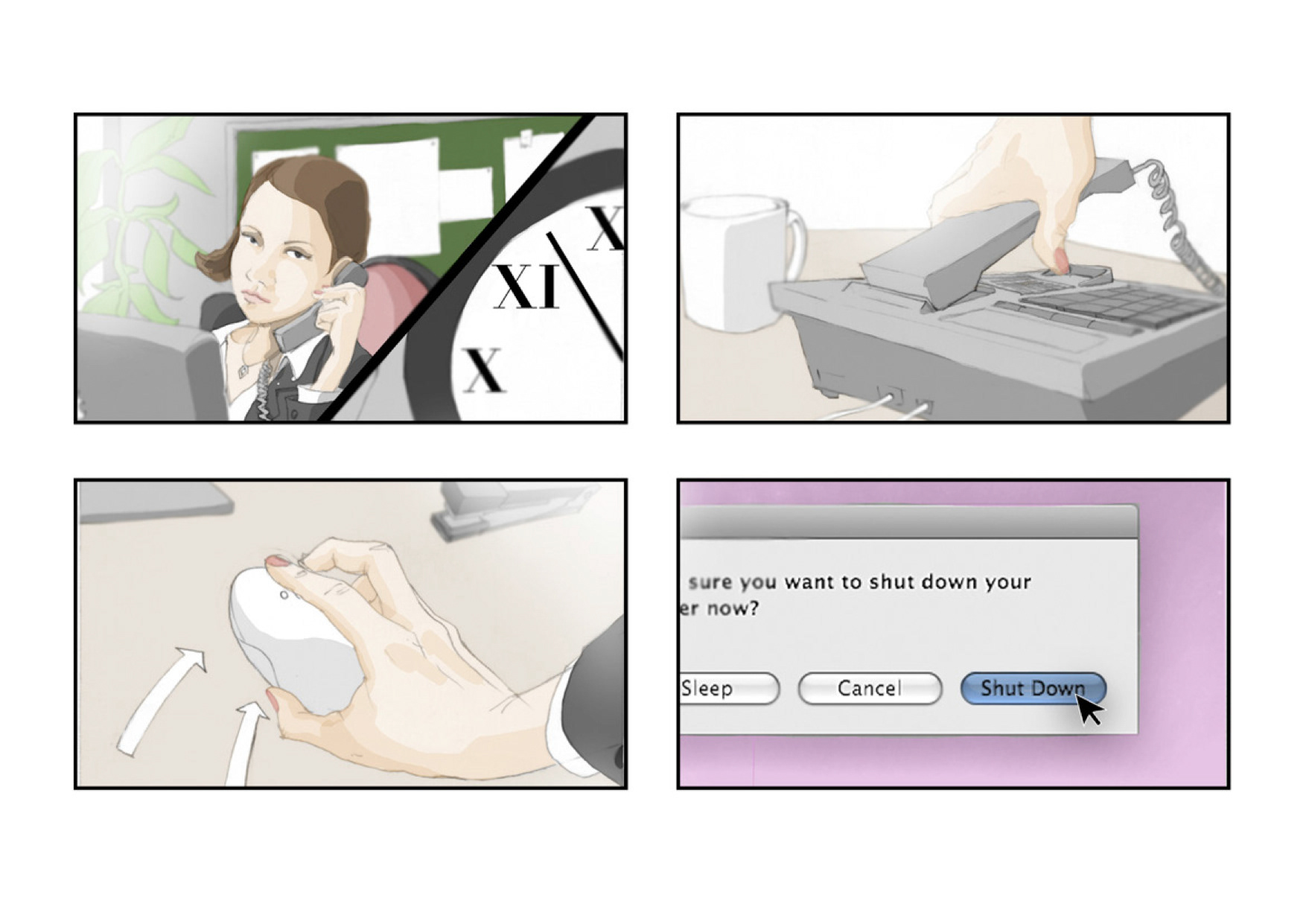 XI
X
X

sure you want to shut down your
er now?

Sleep
Cancel
Shut Down