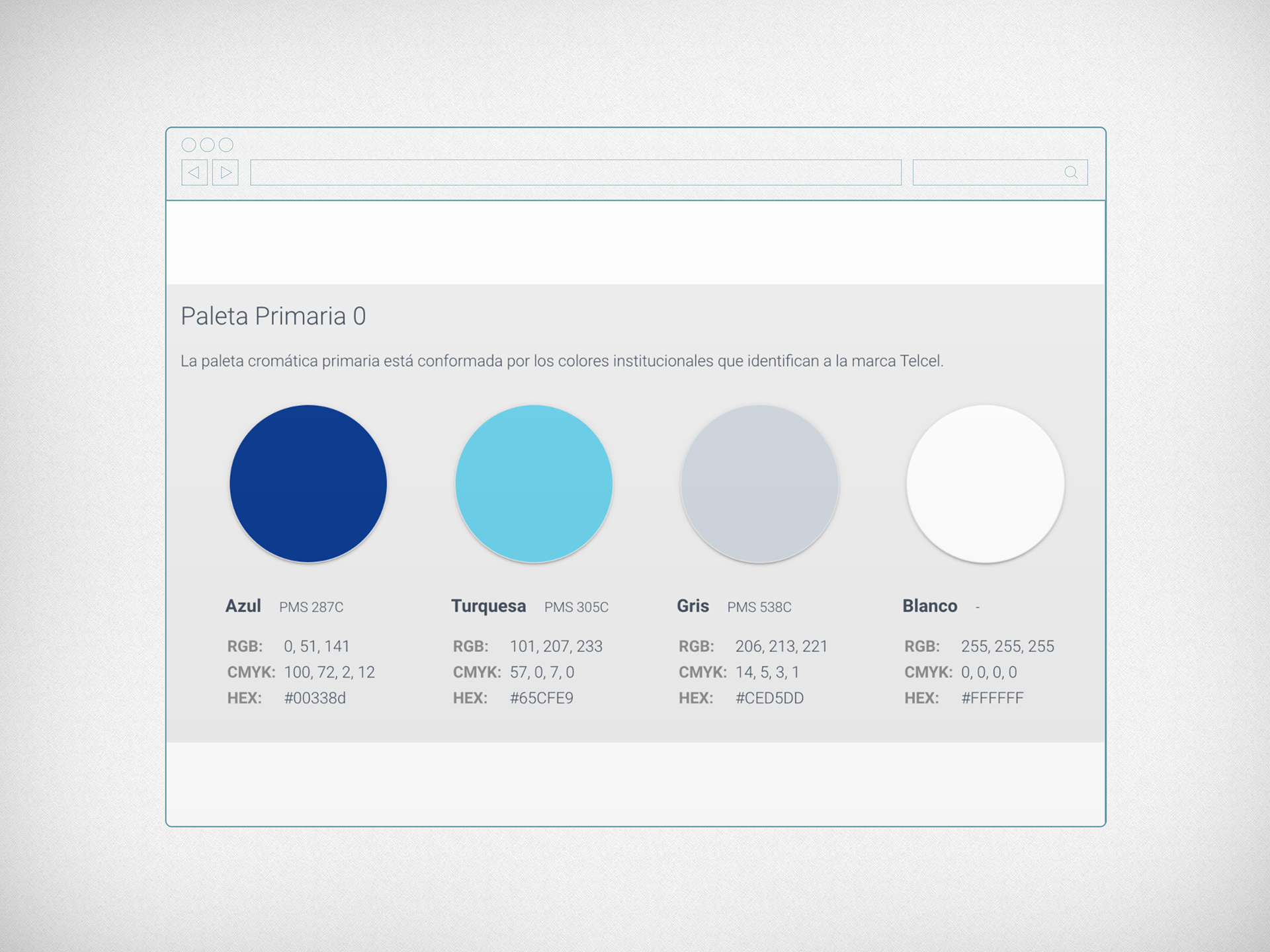 Paleta Primaria 0

La paleta cromática primaria está conformada por los colores institucionales que identifican a la marca Telcel.

Azul PMS 287C

RGB: 0, 51, 141
CMYK: 100, 72, 2, 12
HEX: #00338d

Turquesa PMS 305C

RGB: 101, 207, 233
CMYK: 57, 0, 7, 0
HEX: #65CFE9

Gris PMS 538C

RGB: 206, 213, 221
CMYK: 14, 5, 3, 1
HEX: #CED5DD

Blanco -

RGB: 255, 255, 255
CMYK: 0, 0, 0, 0
HEX: #FFFFFF