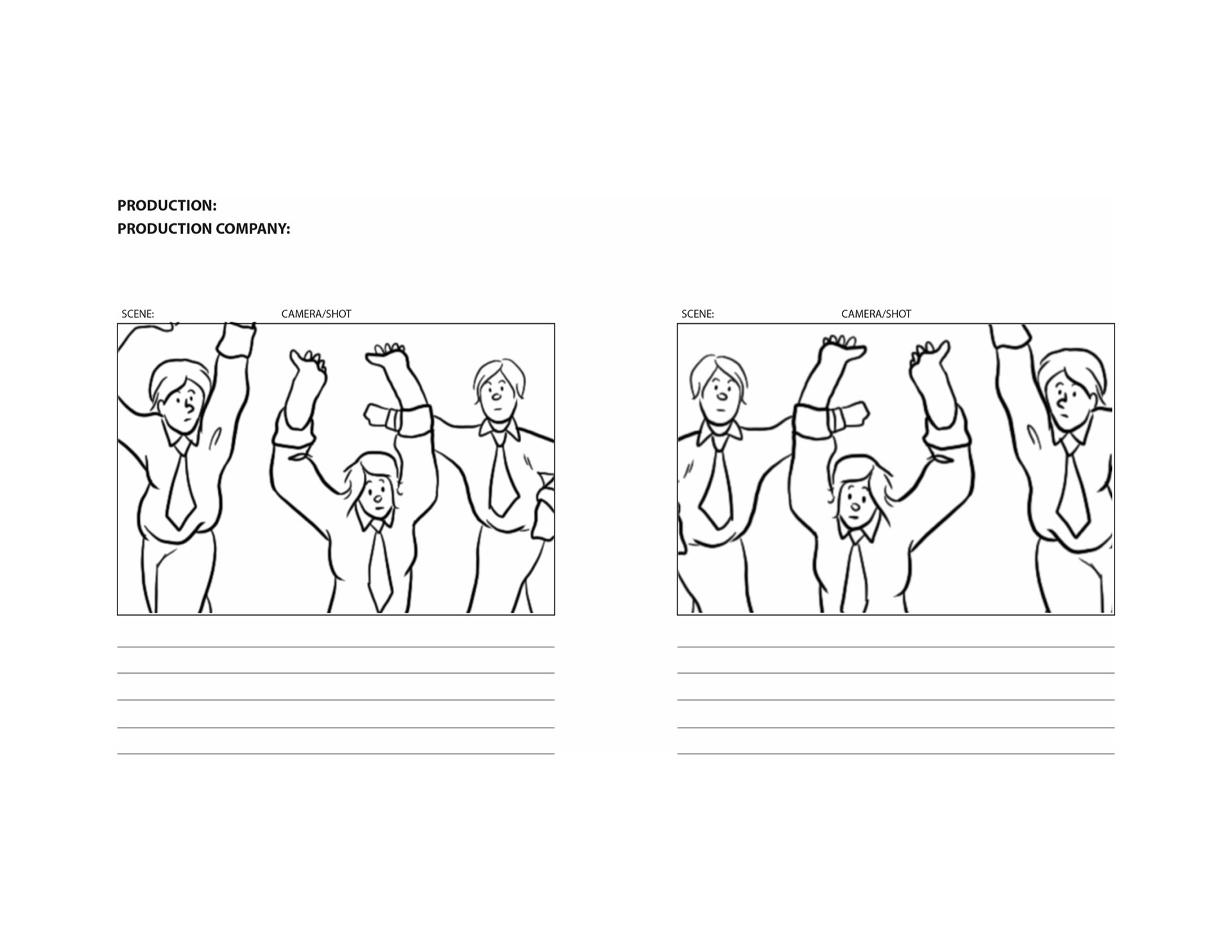 PRODUCTION:
PRODUCTION COMPANY:

SCENE: CAMERA/SHOT

SCENE: CAMERA/SHOT