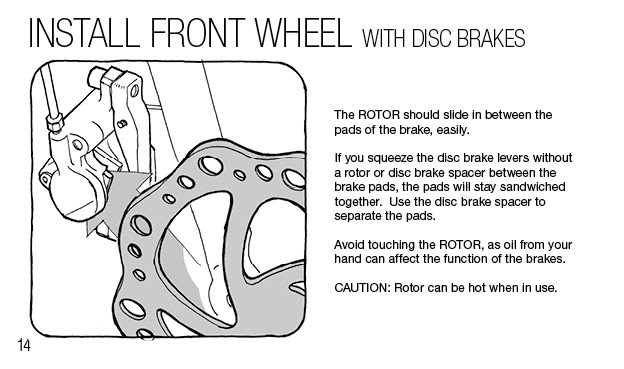 INSTALL FRONT WHEEL WITH DISC BRAKES

The ROTOR should slide in between the pads of the brake, easily.

If you squeeze the disc brake levers without a rotor or disc brake spacer between the brake pads, the pads will stay sandwiched together. Use the disc brake spacer to separate the pads.

Avoid touching the ROTOR, as oil from your hand can affect the function of the brakes.

CAUTION: Rotor can be hot when in use.

14