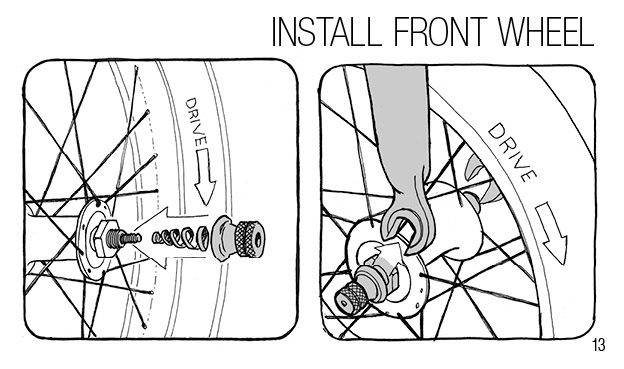 INSTALL FRONT WHEEL

DRIVE

DRIVE

13