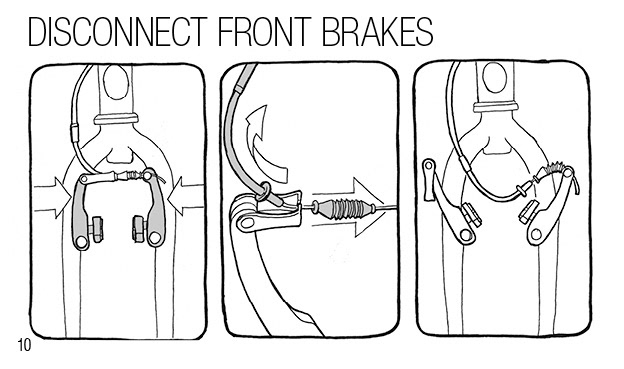 DISCONNECT FRONT BRAKES

10