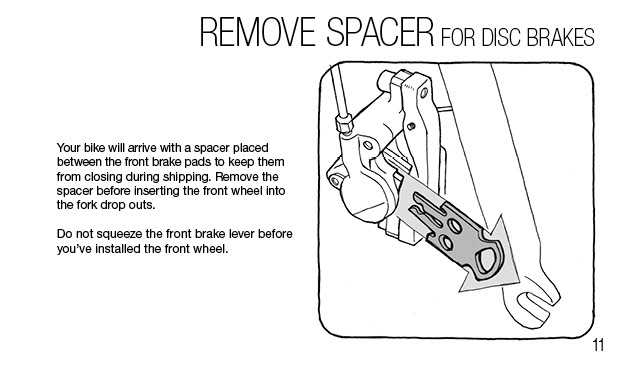 REMOVE SPACER FOR DISC BRAKES

Your bike will arrive with a spacer placed between the front brake pads to keep them from closing during shipping. Remove the spacer before inserting the front wheel into the fork drop outs.

Do not squeeze the front brake lever before you've installed the front wheel.

11