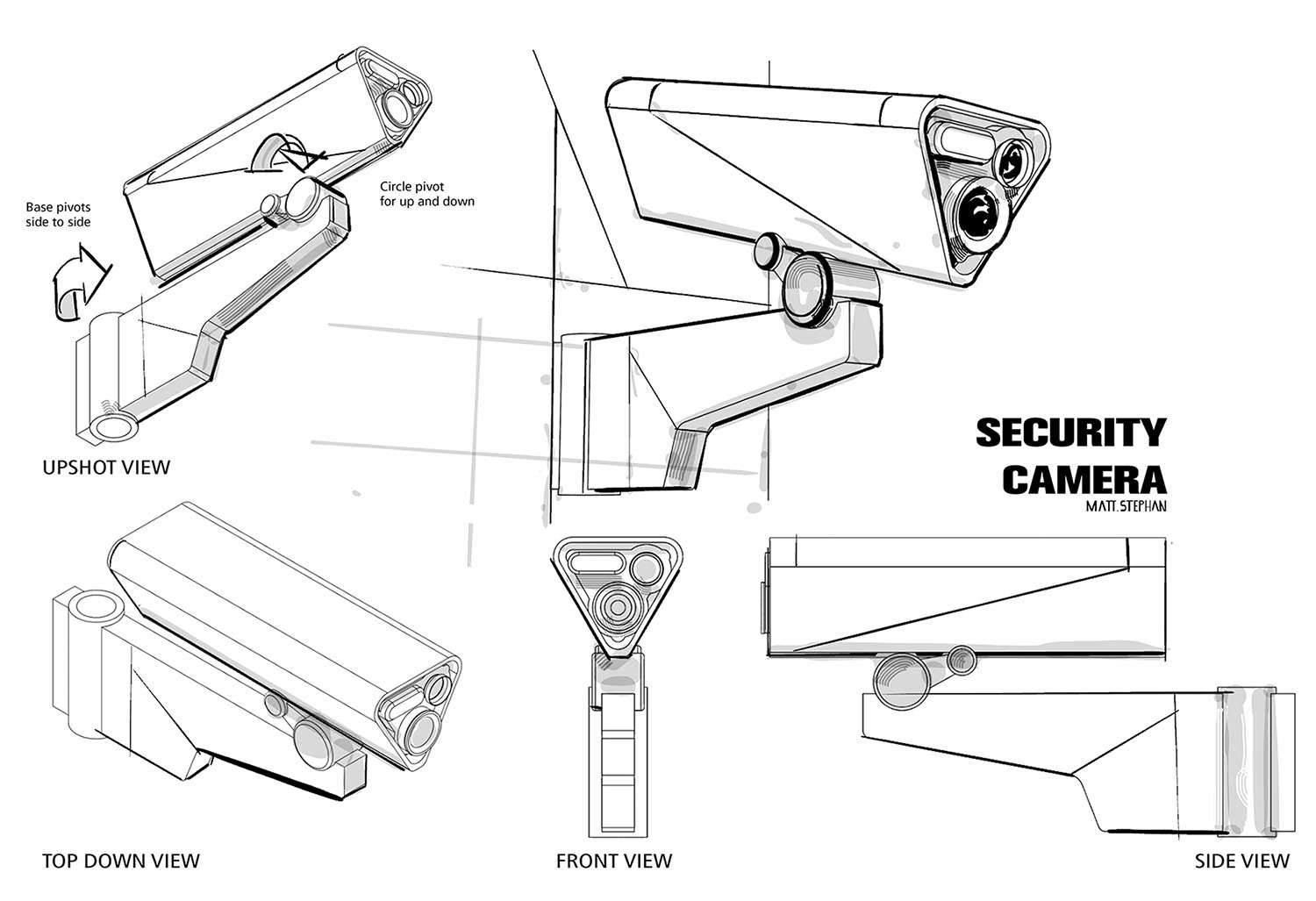 Base pivots side to side

Circle pivot for up and down

UPSHOT VIEW

SECURITY CAMERA

MATT.STEPHAN

TOP DOWN VIEW

FRONT VIEW

SIDE VIEW