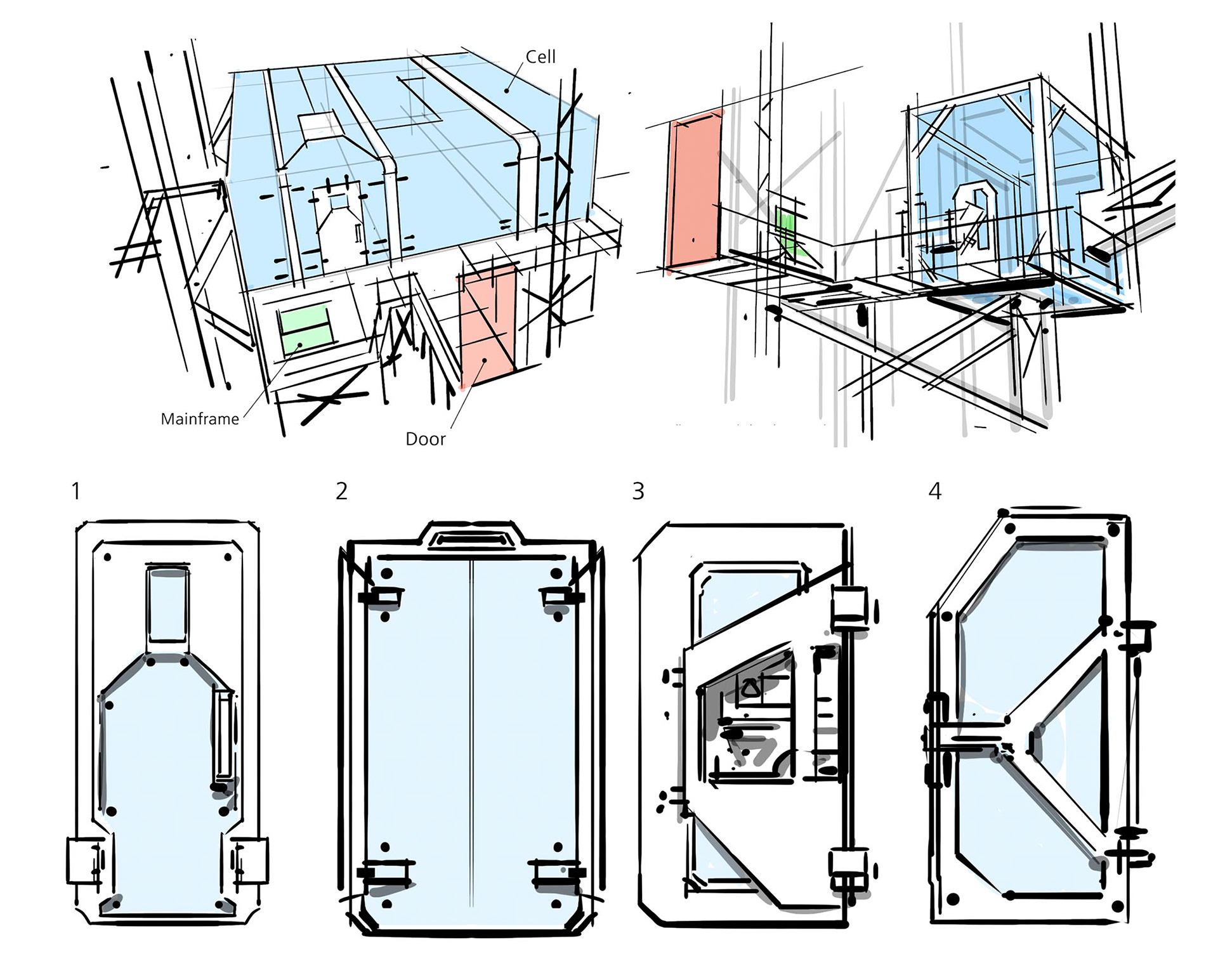 Cell

Mainframe

Door

1

2

3

4