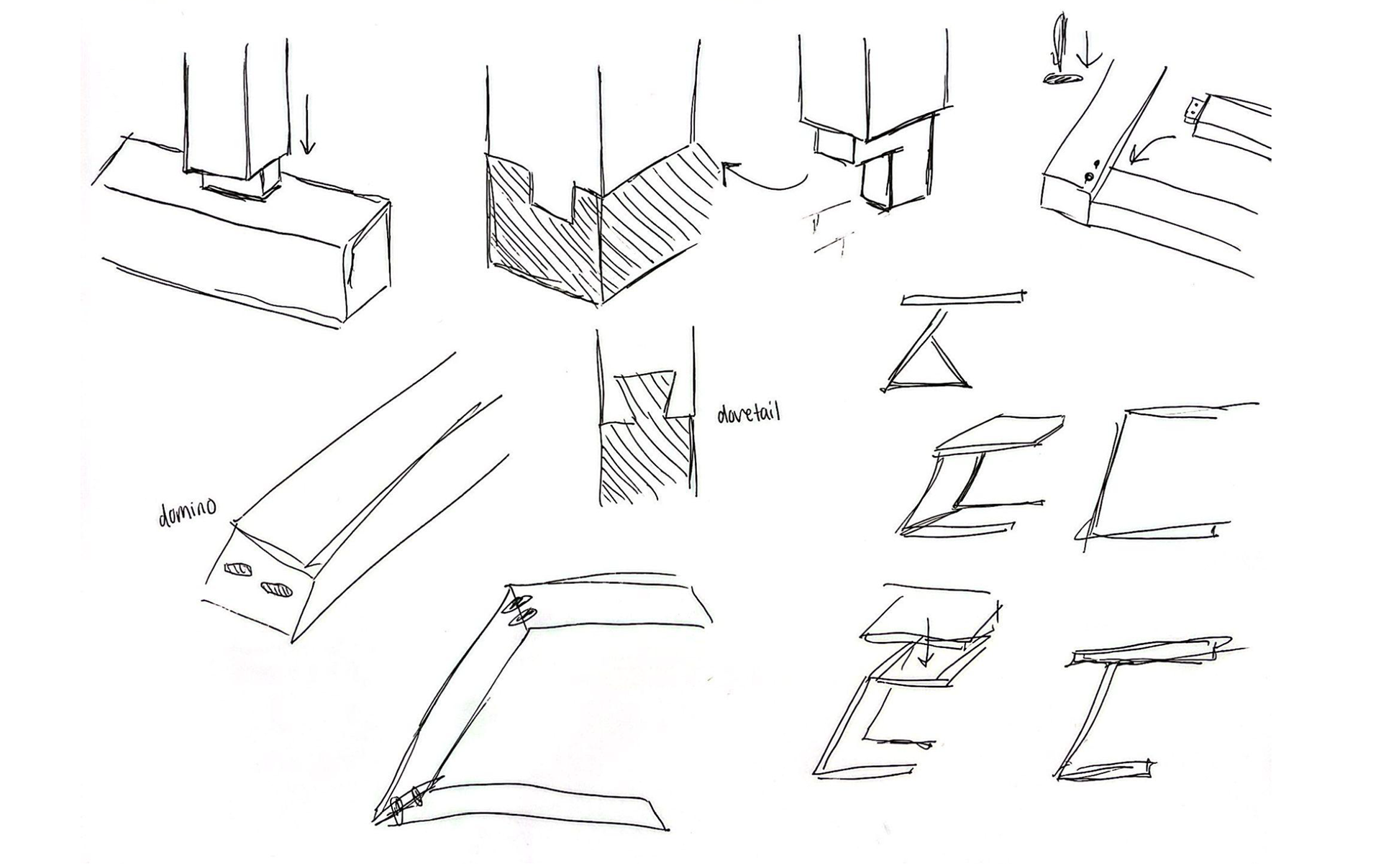 dovetail

domino