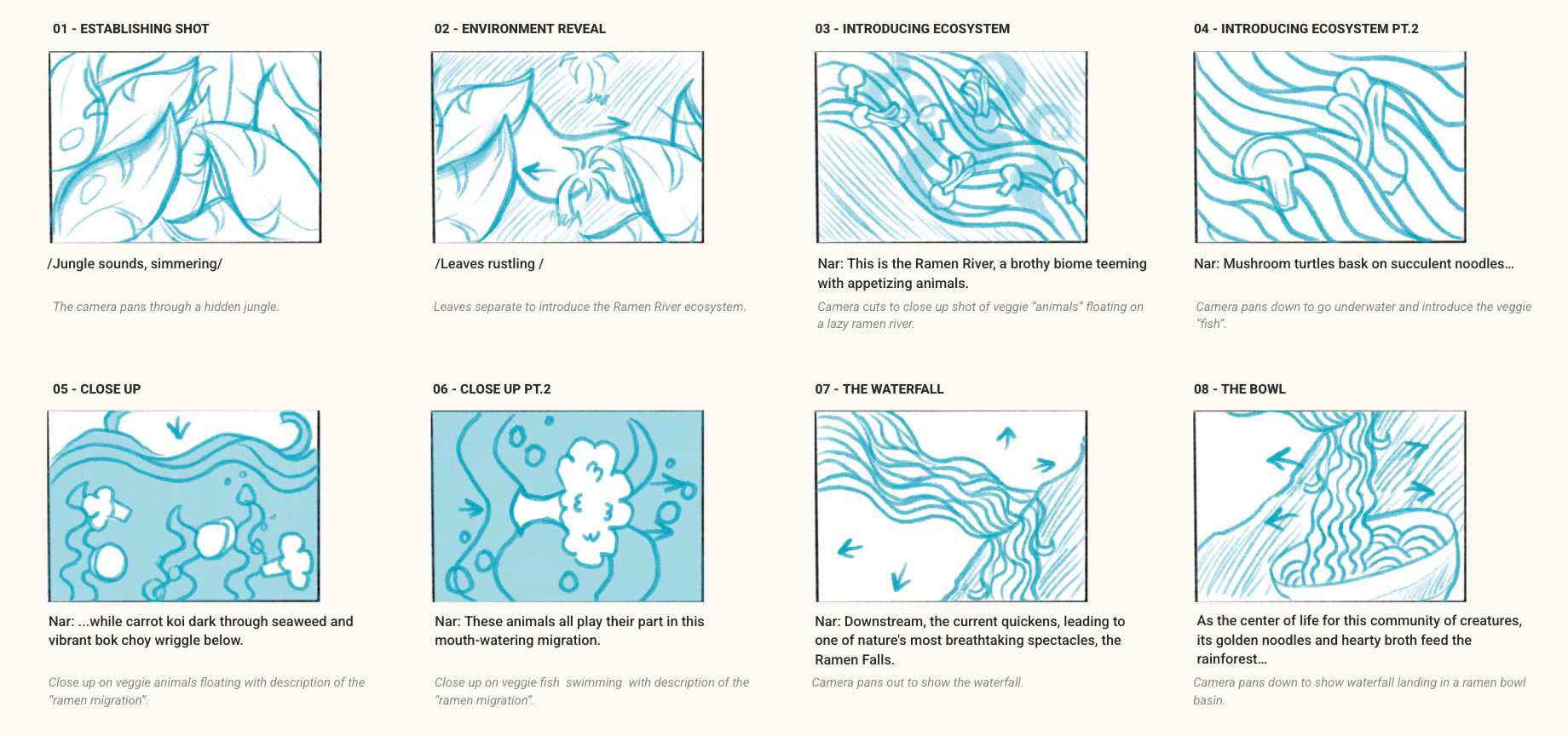 01 - ESTABLISHING SHOT

/Jungle sounds, simmering/

The camera pans through a hidden jungle.

02 - ENVIRONMENT REVEAL

/Leaves rustling /

Leaves separate to introduce the Ramen River ecosystem.

03 - INTRODUCING ECOSYSTEM

Nar: This is the Ramen River, a brothy biome teeming with appetizing animals.

Camera cuts to close up shot of veggie "animals" floating on a lazy ramen river.

04 - INTRODUCING ECOSYSTEM PT.2

Nar: Mushroom turtles bask on succulent noodles…

Camera pans down to go underwater and introduce the veggie "fish".

05 - CLOSE UP

Nar: ...while carrot koi dark through seaweed and vibrant bok choy wriggle below.

Close up on veggie animals floating with description of the "ramen migration".

06 - CLOSE UP PT.2

Nar: These animals all play their part in this mouth-watering migration.

Close up on veggie fish swimming with description of the "ramen migration".

07 - THE WATERFALL

Nar: Downstream, the current quickens, leading to one of nature's most breathtaking spectacles, the Ramen Falls.

Camera pans out to show the waterfall.

08 - THE BOWL

As the center of life for this community of creatures, its golden noodles and hearty broth feed the rainforest…

Camera pans down to show waterfall landing in a ramen bowl basin.