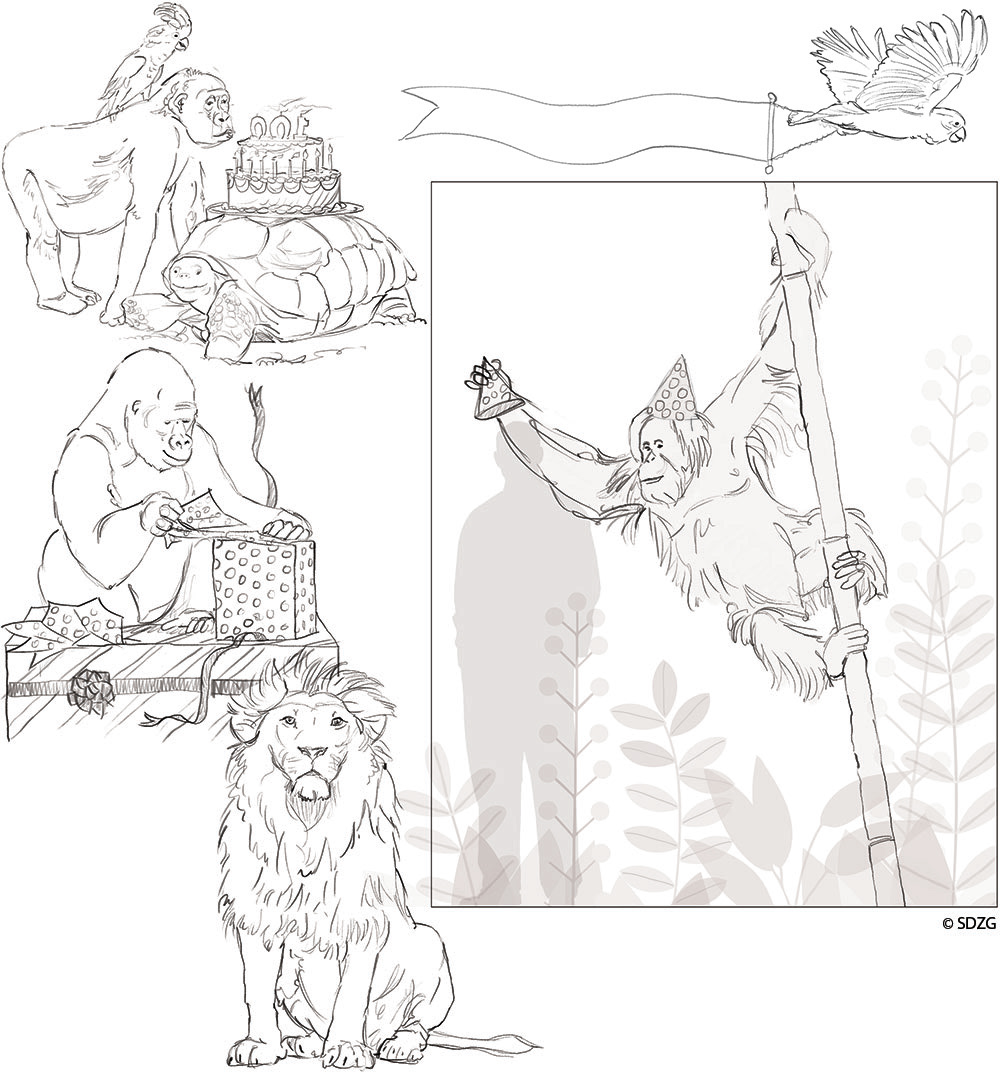 100

© SDZG