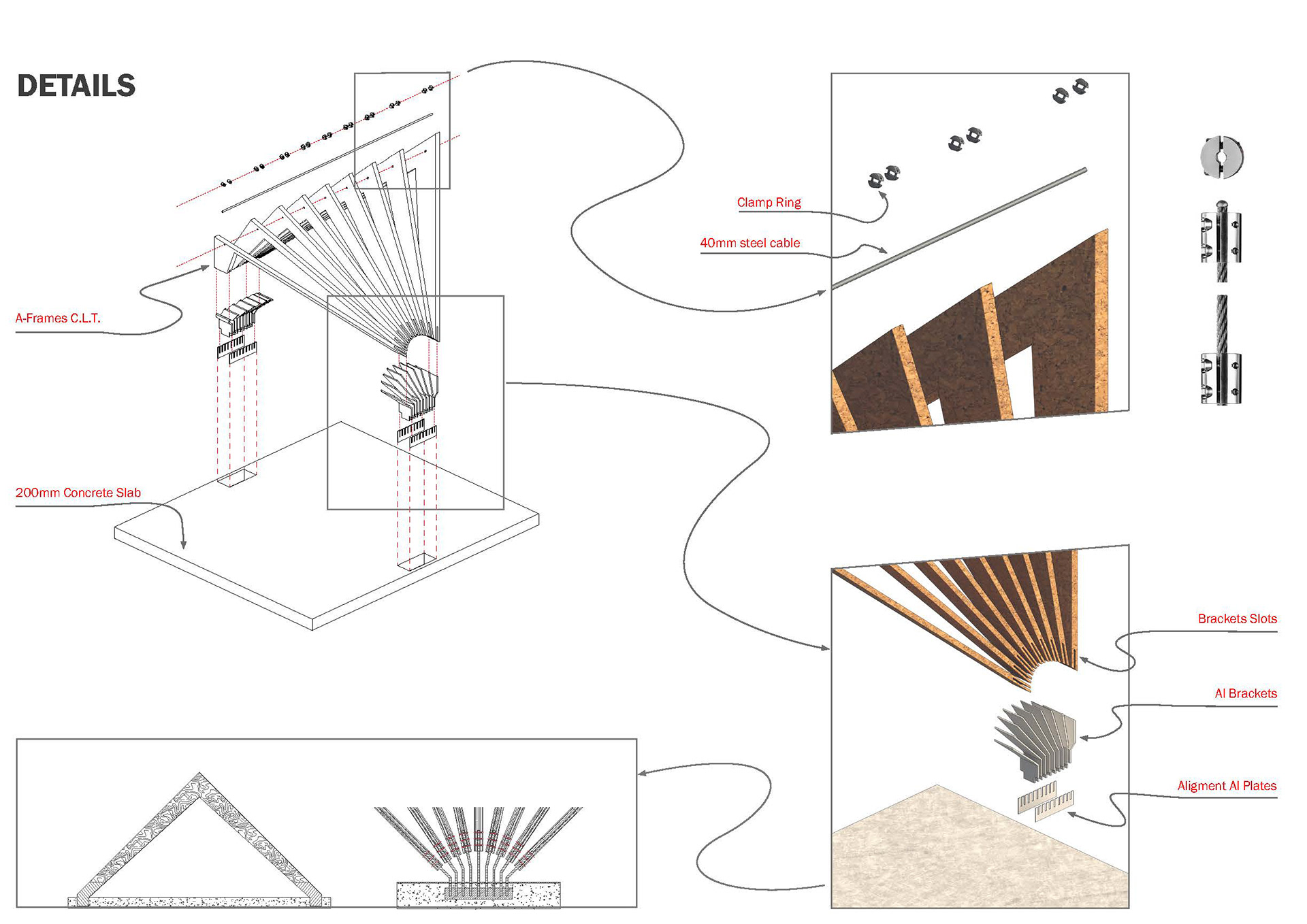 DETAILS

A-Frames C.L.T.

200mm Concrete Slab

Clamp Ring

40mm steel cable

Brackets Slots

Al Brackets

Aligment Al Plates