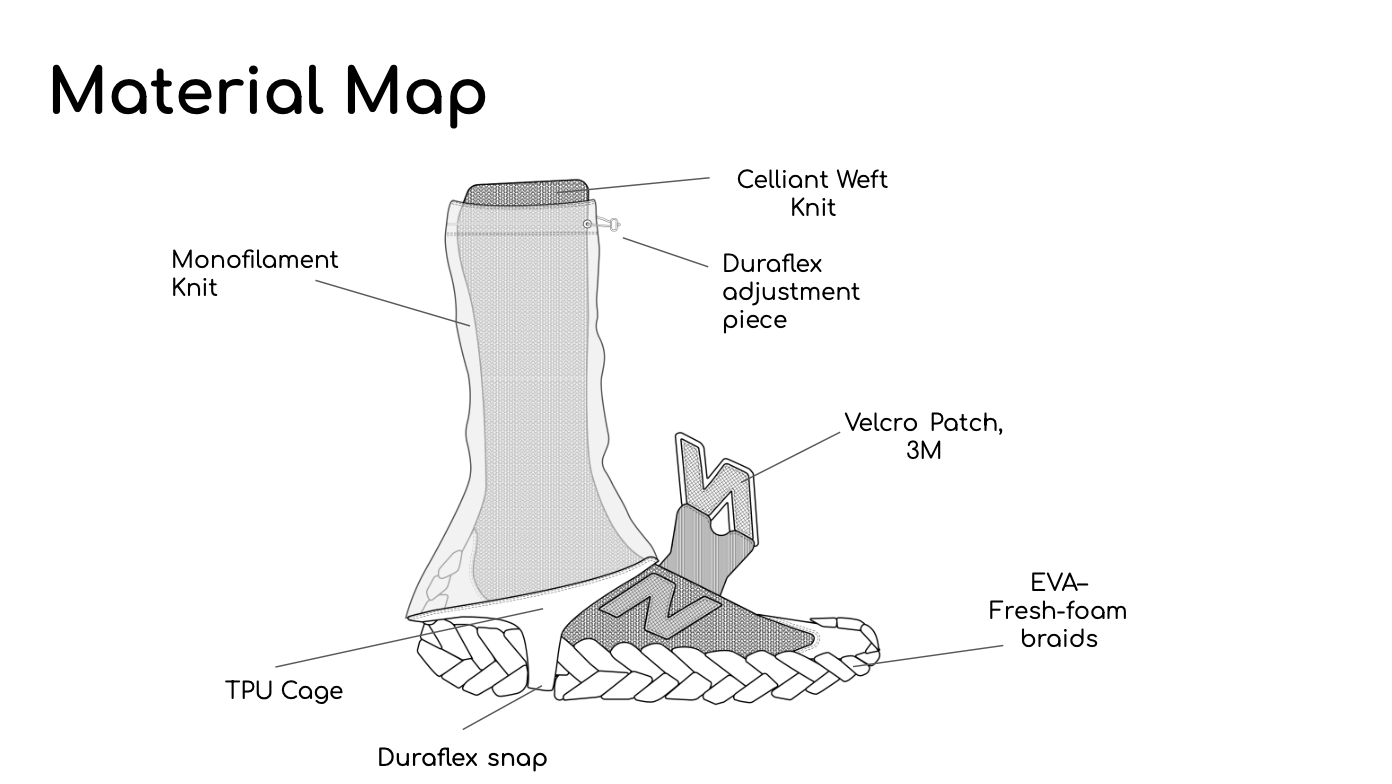 Material Map

Celliant Weft Knit

Monofilament Knit

Duraflex adjustment piece

Velcro Patch, 3M

EVA– Fresh-foam braids

TPU Cage

Duraflex snap