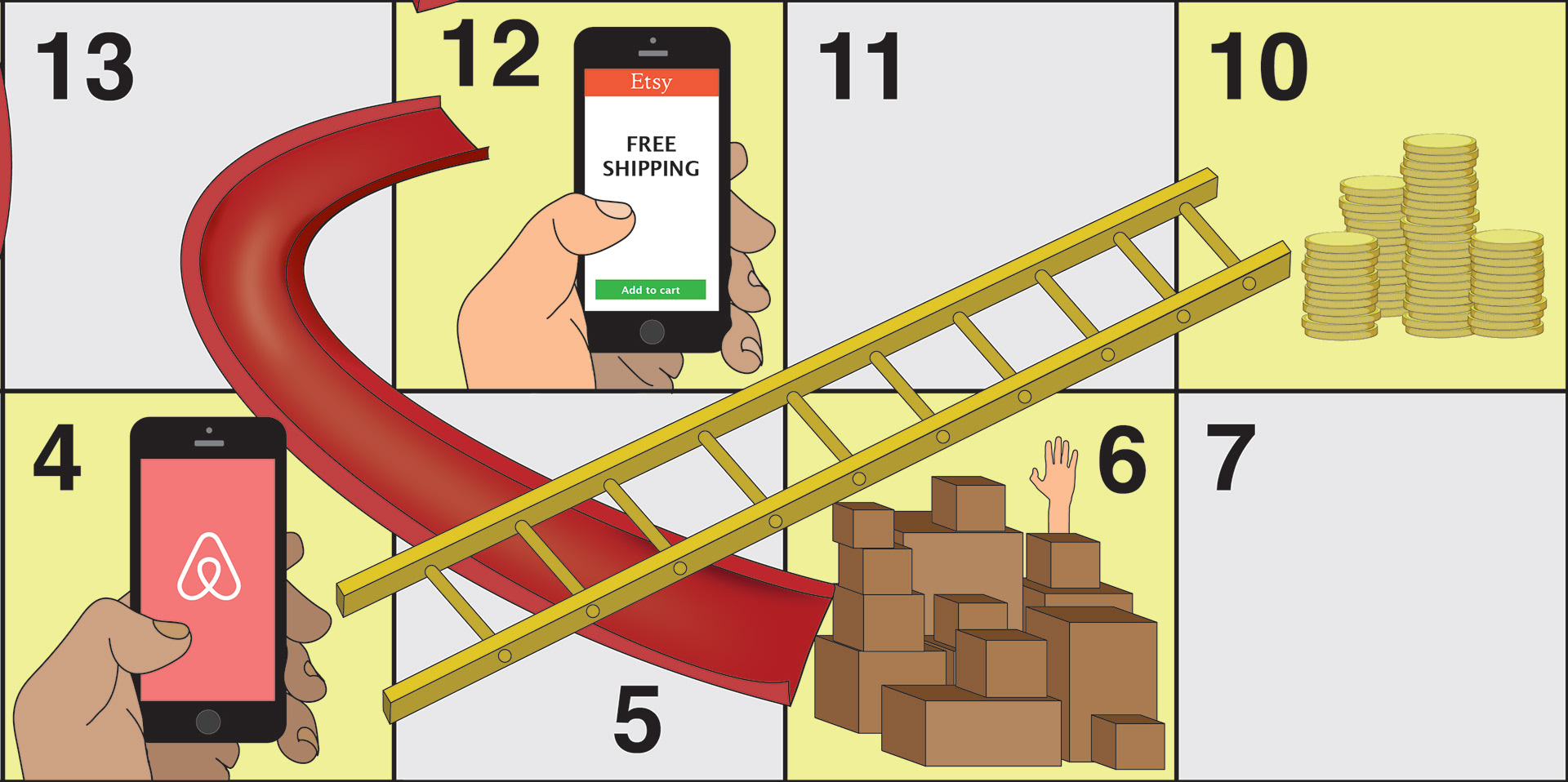 13

12

Etsy

FREE SHIPPING

Add to cart

11

10

4

5

6

7