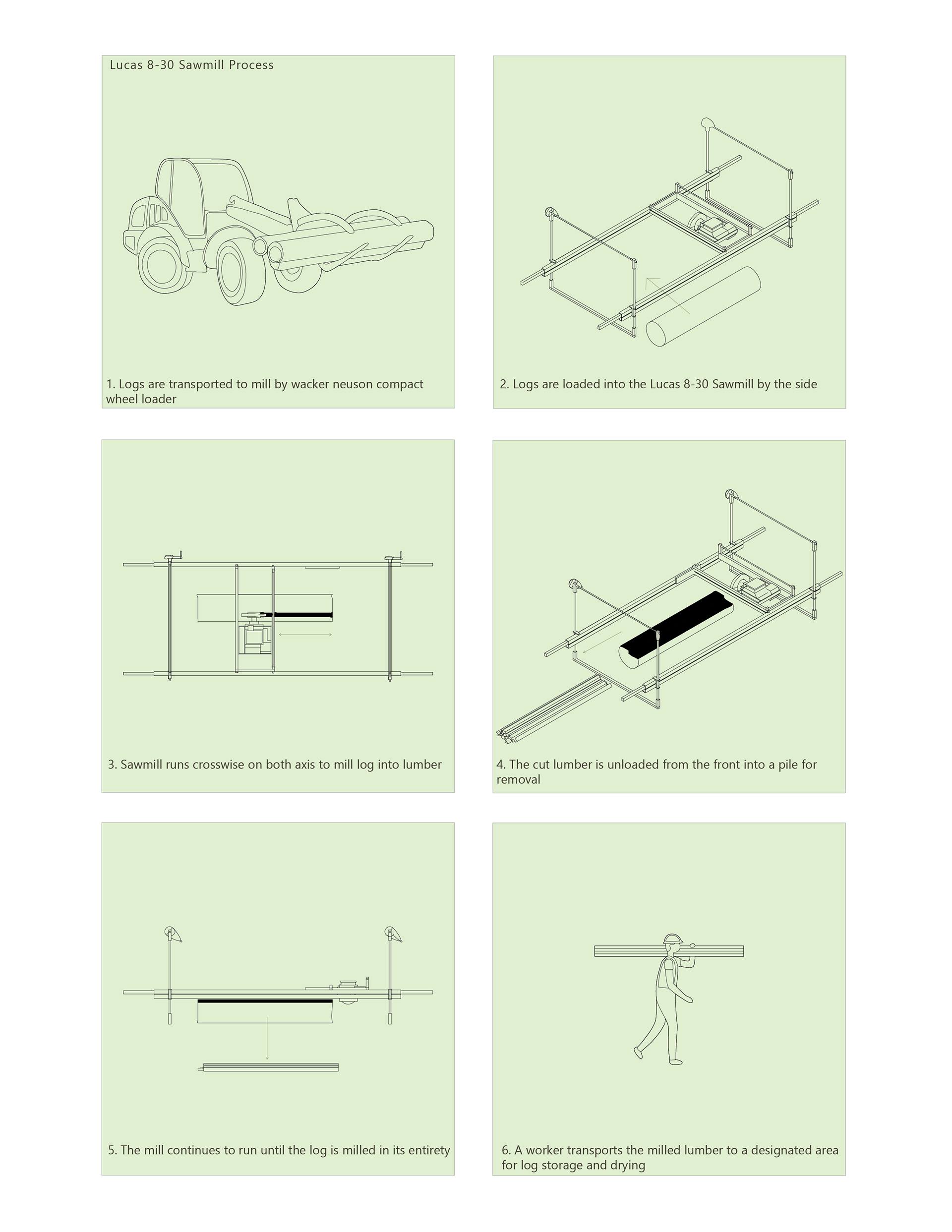 Lucas 8-30 Sawmill Process

1. Logs are transported to mill by wacker neuson compact wheel loader

2. Logs are loaded into the Lucas 8-30 Sawmill by the side

3. Sawmill runs crosswise on both axis to mill log into lumber

4. The cut lumber is unloaded from the front into a pile for removal

5. The mill continues to run until the log is milled in its entirety

6. A worker transports the milled lumber to a designated area for log storage and drying