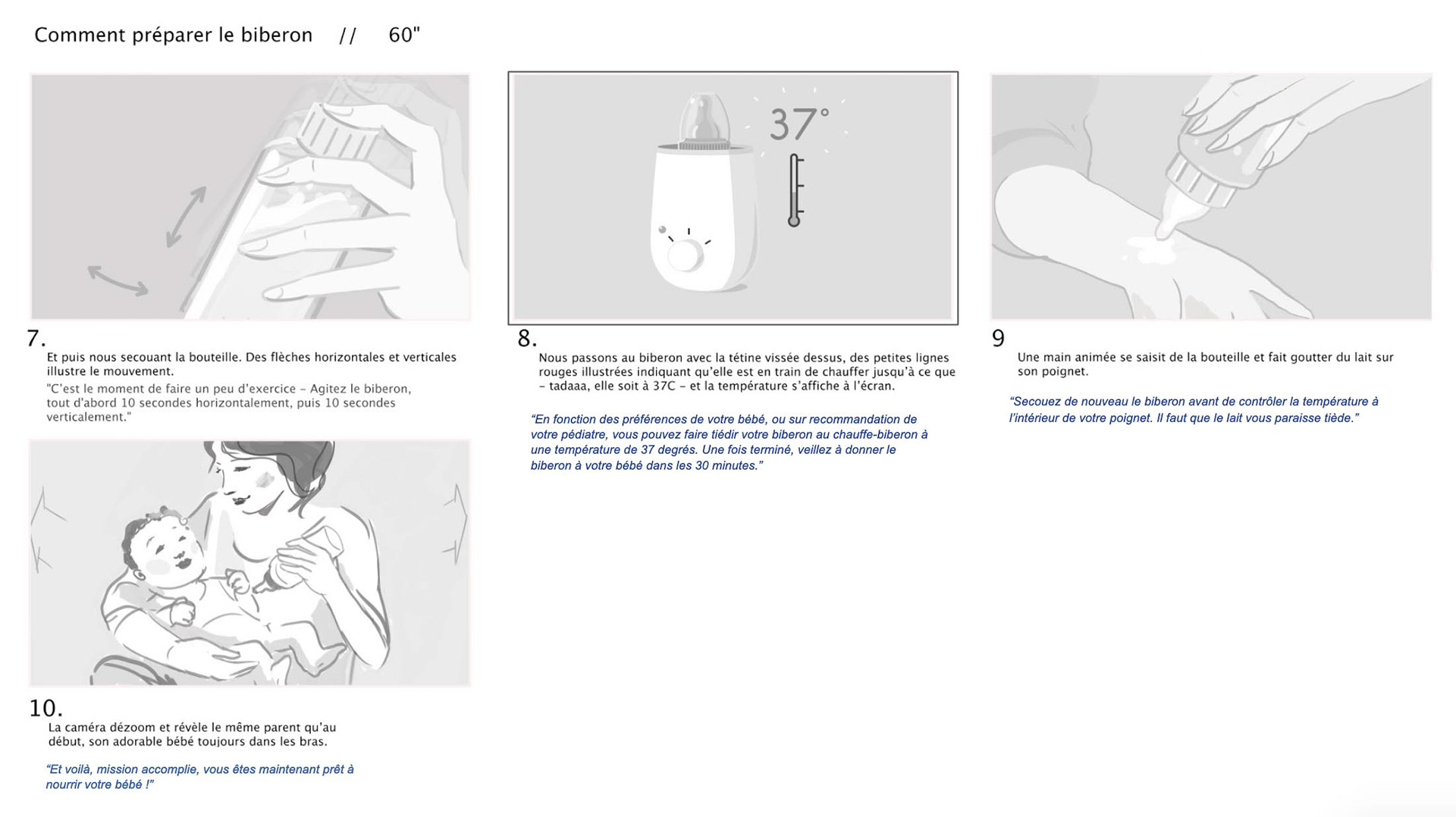 Comment préparer le biberon // 60"

7.
Et puis nous secouant la bouteille. Des flèches horizontales et verticales illustre le mouvement.
"C'est le moment de faire un peu d'exercice – Agitez le biberon, tout d'abord 10 secondes horizontalement, puis 10 secondes verticalement."

37°

8.
Nous passons au biberon avec la tétine vissée dessus, des petites lignes rouges illustrées indiquant qu'elle est en train de chauffer jusqu'à ce que – tadaaa, elle soit à 37C – et la température s'affiche à l'écran.

"En fonction des préférences de votre bébé, ou sur recommandation de votre pédiatre, vous pouvez faire tiédir votre biberon au chauffe-biberon à une température de 37 degrés. Une fois terminé, veillez à donner le biberon à votre bébé dans les 30 minutes."

9
Une main animée se saisit de la bouteille et fait goutter du lait sur son poignet.

"Secouez de nouveau le biberon avant de contrôler la température à l'intérieur de votre poignet. Il faut que le lait vous paraisse tiède."

10.
La caméra dézoom et révèle le même parent qu'au début, son adorable bébé toujours dans les bras.

"Et voilà, mission accomplie, vous êtes maintenant prêt à nourrir votre bébé !"