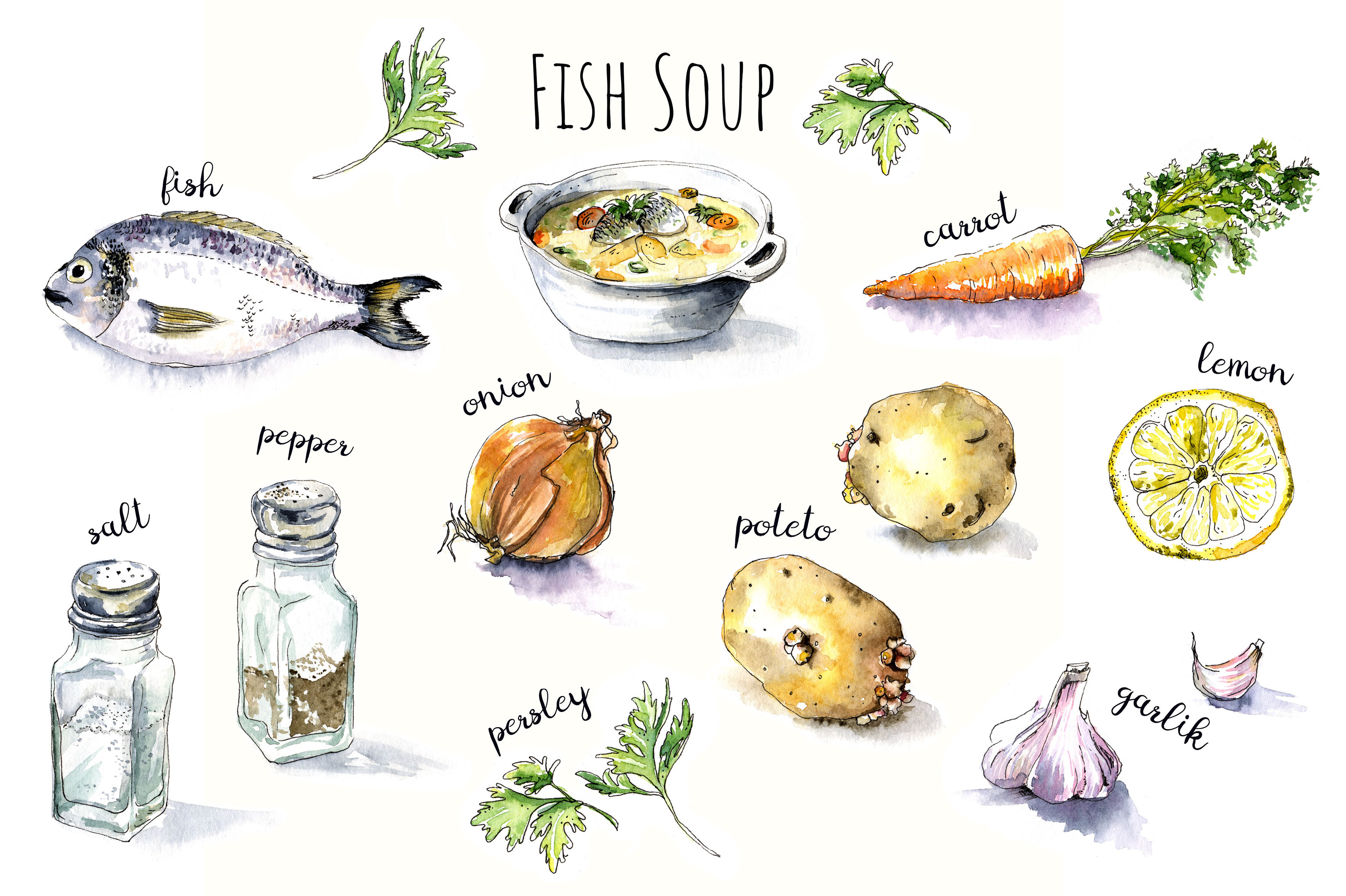 FISH SOUP

fish

carrot

onion

lemon

pepper

salt

poteto

persley

garlik