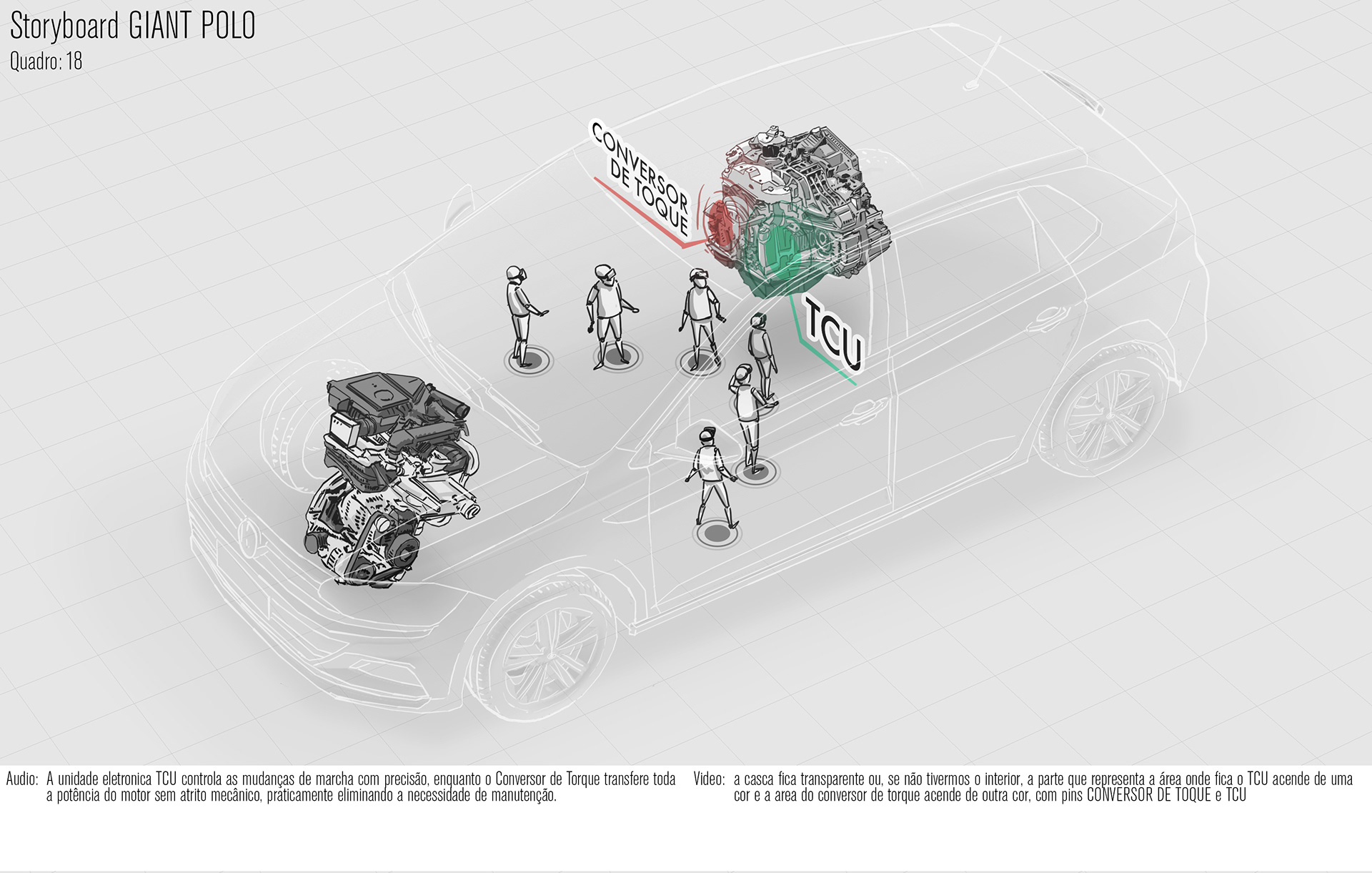 Storyboard GIANT POLO
Quadro: 18

CONVERSOR DE TOQUE

TCU

Audio: A unidade eletronica TCU controla as mudanças de marcha com precisão, enquanto o Conversor de Torque transfere toda a potência do motor sem atrito mecânico, praticamente eliminando a necessidade de manutenção.

Video: a casca fica transparente ou, se não tivermos o interior, a parte que representa a área onde fica o TCU acende de uma cor e a area do conversor de torque acende de outra cor, com pins CONVERSOR DE TOQUE e TCU