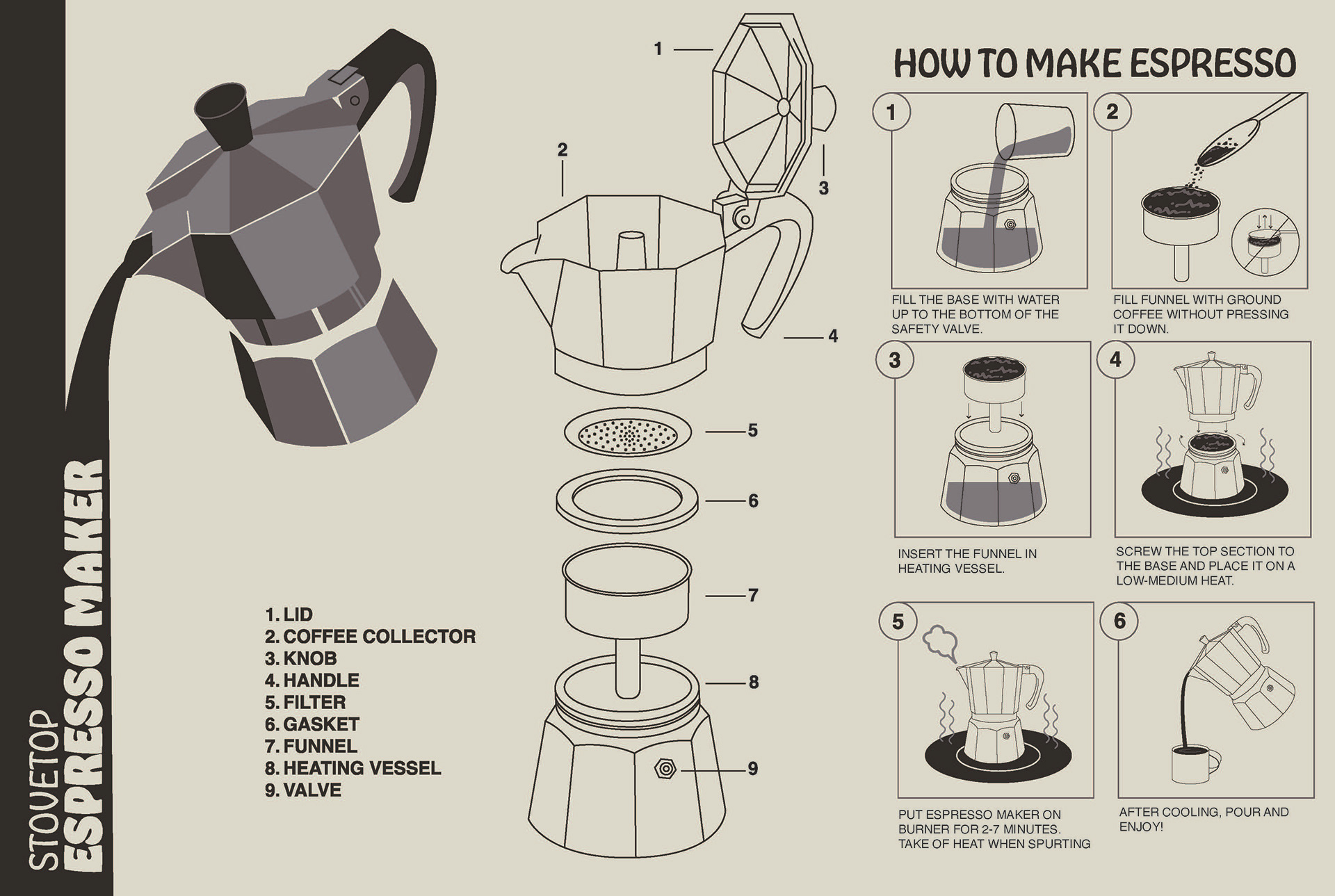 STOVETOP
ESPRESSO MAKER

1
2
3
4
5
6
7
8
9

1. LID
2. COFFEE COLLECTOR
3. KNOB
4. HANDLE
5. FILTER
6. GASKET
7. FUNNEL
8. HEATING VESSEL
9. VALVE

HOW TO MAKE ESPRESSO

1
FILL THE BASE WITH WATER UP TO THE BOTTOM OF THE SAFETY VALVE.

2
FILL FUNNEL WITH GROUND COFFEE WITHOUT PRESSING IT DOWN.

3
INSERT THE FUNNEL IN HEATING VESSEL.

4
SCREW THE TOP SECTION TO THE BASE AND PLACE IT ON A LOW-MEDIUM HEAT.

5
PUT ESPRESSO MAKER ON BURNER FOR 2-7 MINUTES. TAKE OF HEAT WHEN SPURTING

6
AFTER COOLING, POUR AND ENJOY!