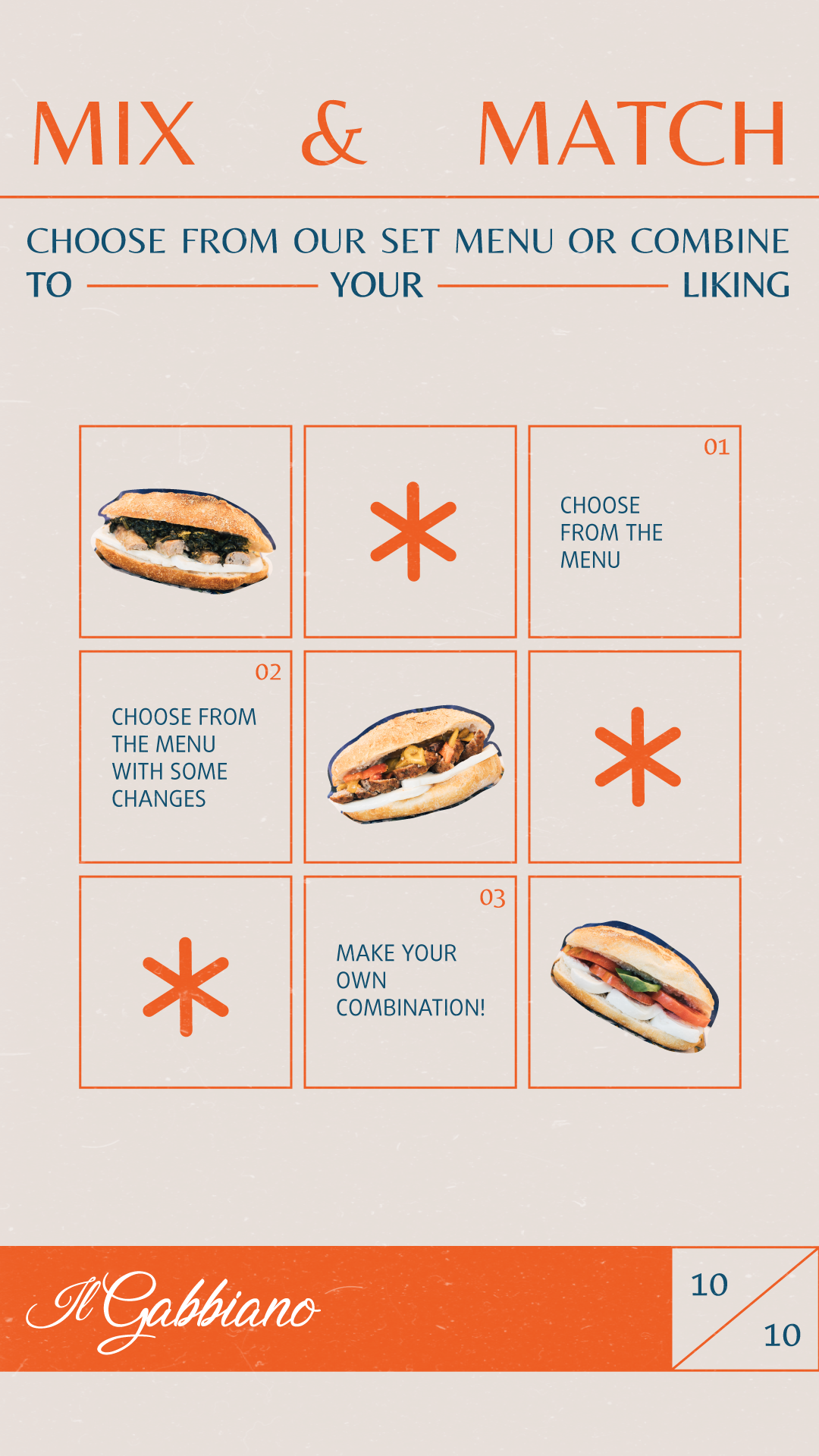 MIX & MATCH

CHOOSE FROM OUR SET MENU OR COMBINE TO YOUR LIKING

01

CHOOSE FROM THE MENU

02

CHOOSE FROM THE MENU WITH SOME CHANGES

03

MAKE YOUR OWN COMBINATION!

Il Gabbiano

10

10