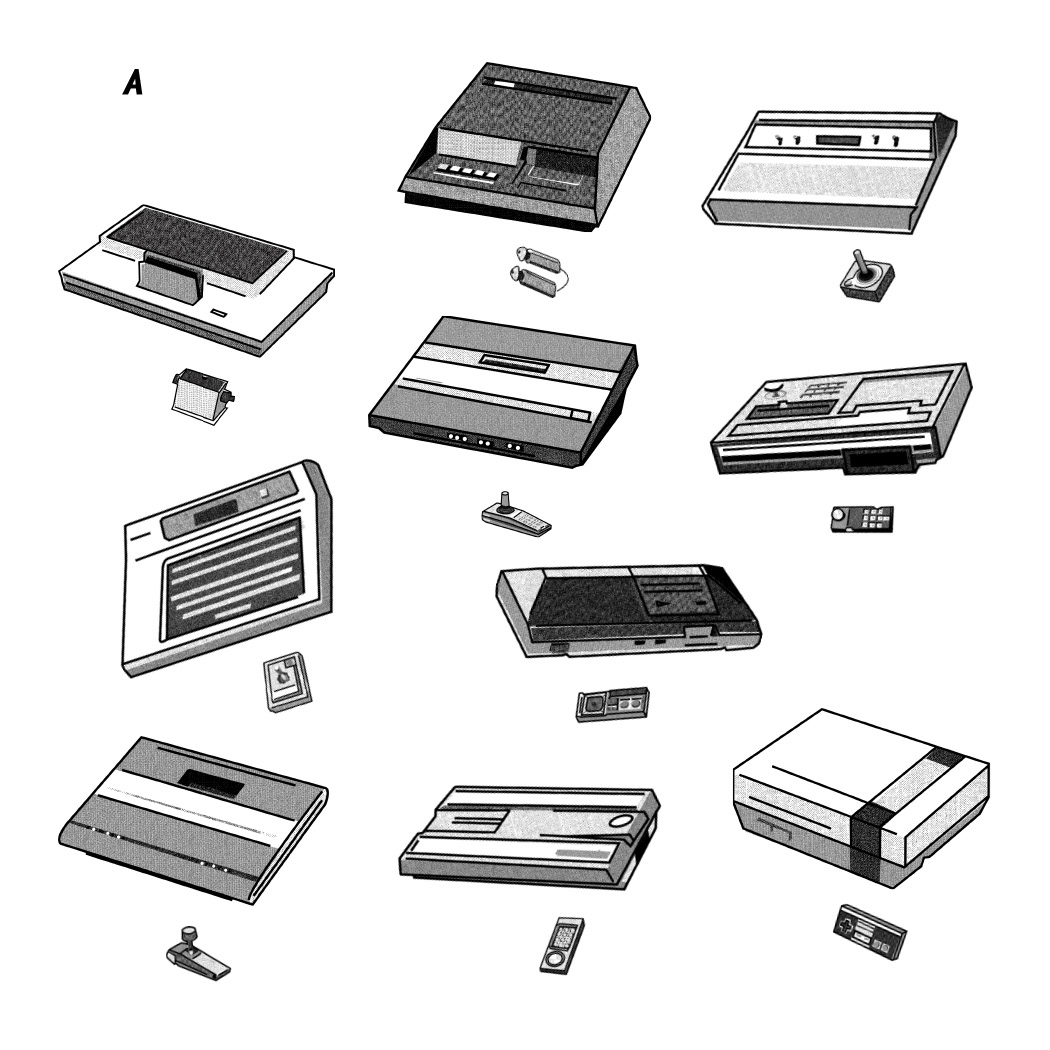 A