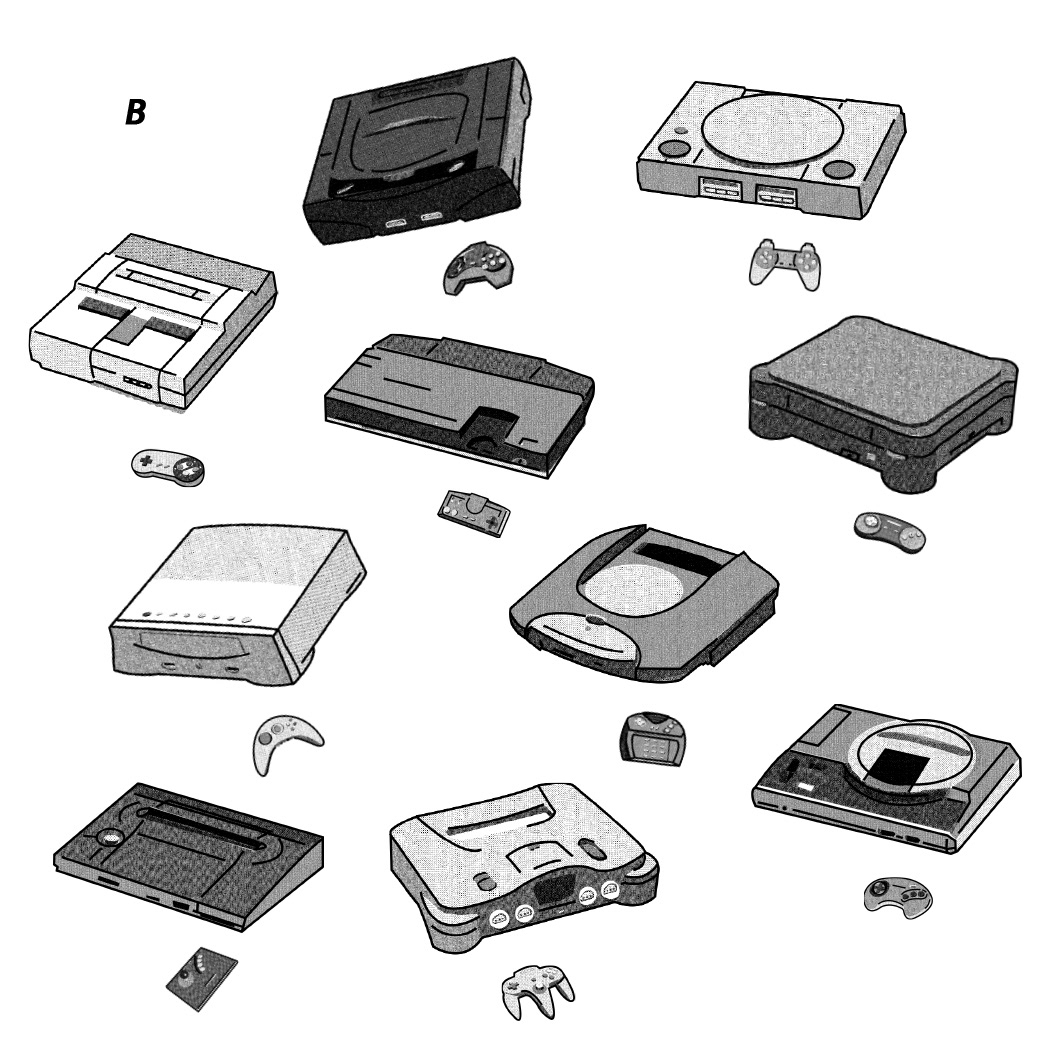 B