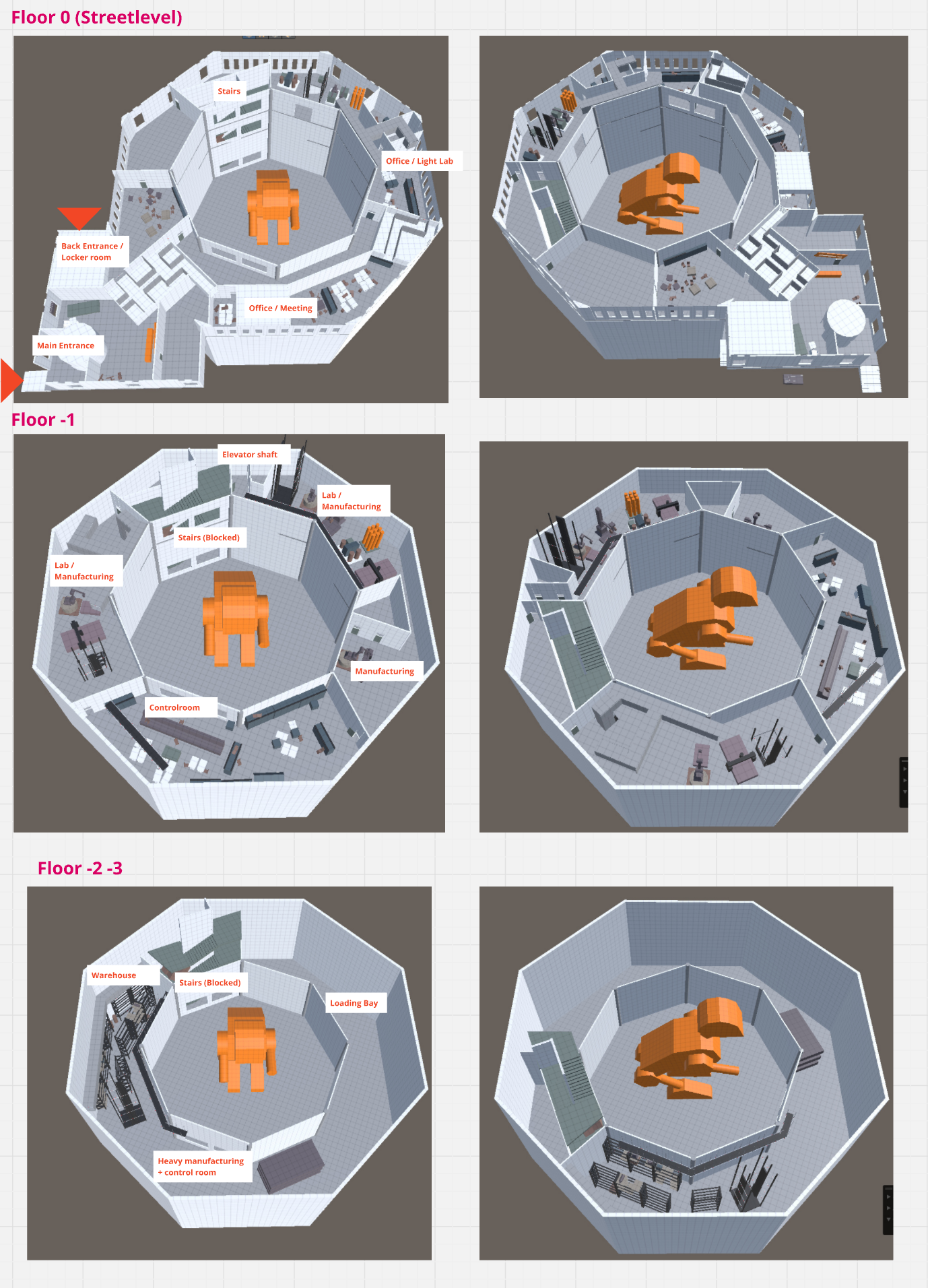 Floor 0 (Streetlevel)

Stairs

Office / Light Lab

Back Entrance / Locker room

Office / Meeting

Main Entrance

Floor -1

Elevator shaft

Lab / Manufacturing

Stairs (Blocked)

Lab / Manufacturing

Manufacturing

Controlroom

Floor -2 -3

Warehouse

Stairs (Blocked)

Loading Bay

Heavy manufacturing + control room