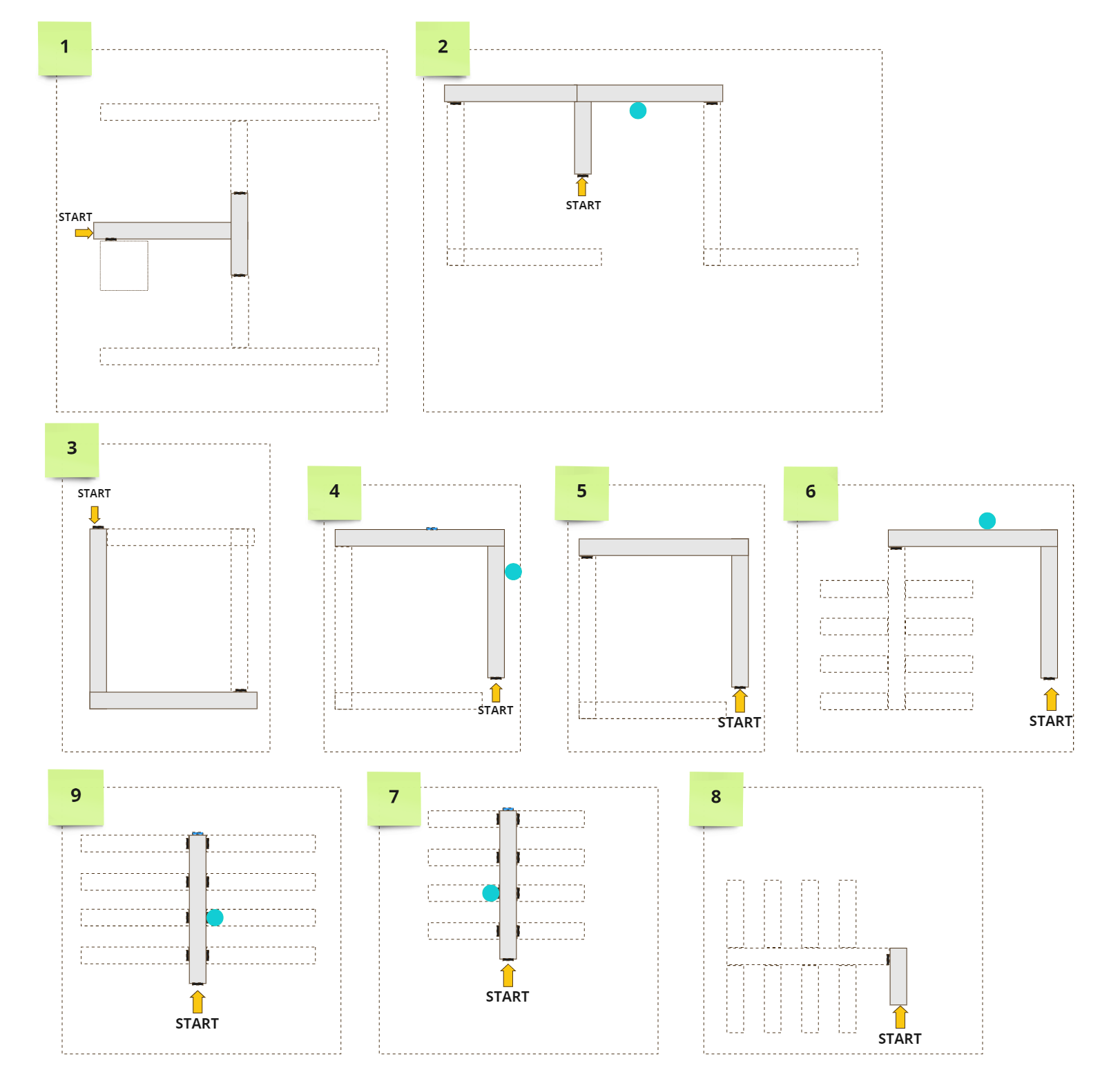 1

START

2

START

3

START

4

START

5

START

6

START

9

START

7

START

8

START