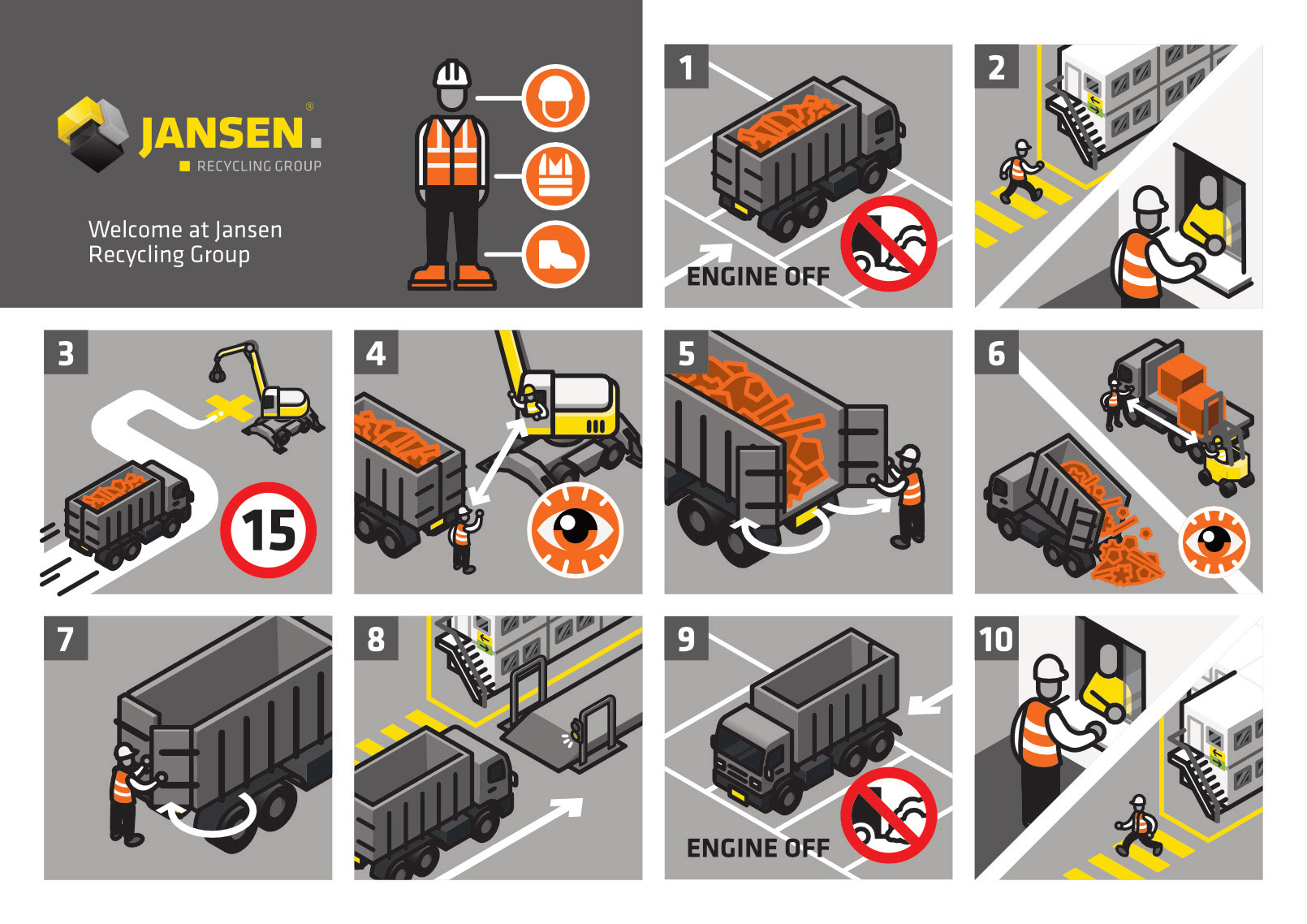 JANSEN.®
RECYCLING GROUP

Welcome at Jansen Recycling Group

1
ENGINE OFF

2

3
15

4

5

6

7

8

9
ENGINE OFF

10