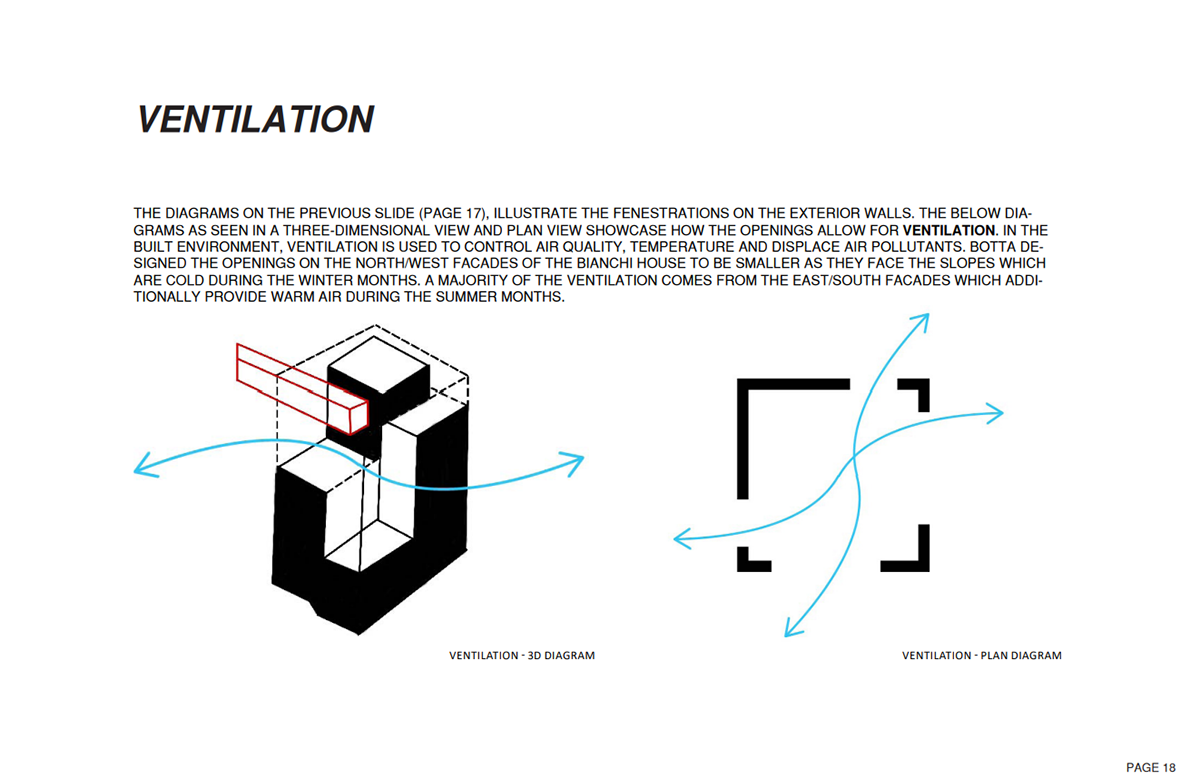 VENTILATION

THE DIAGRAMS ON THE PREVIOUS SLIDE (PAGE 17), ILLUSTRATE THE FENESTRATIONS ON THE EXTERIOR WALLS. THE BELOW DIAGRAMS AS SEEN IN A THREE-DIMENSIONAL VIEW AND PLAN VIEW SHOWCASE HOW THE OPENINGS ALLOW FOR VENTILATION. IN THE BUILT ENVIRONMENT, VENTILATION IS USED TO CONTROL AIR QUALITY, TEMPERATURE AND DISPLACE AIR POLLUTANTS. BOTTA DESIGNED THE OPENINGS ON THE NORTH/WEST FACADES OF THE BIANCHI HOUSE TO BE SMALLER AS THEY FACE THE SLOPES WHICH ARE COLD DURING THE WINTER MONTHS. A MAJORITY OF THE VENTILATION COMES FROM THE EAST/SOUTH FACADES WHICH ADDITIONALLY PROVIDE WARM AIR DURING THE SUMMER MONTHS.

VENTILATION - 3D DIAGRAM

VENTILATION - PLAN DIAGRAM

PAGE 18