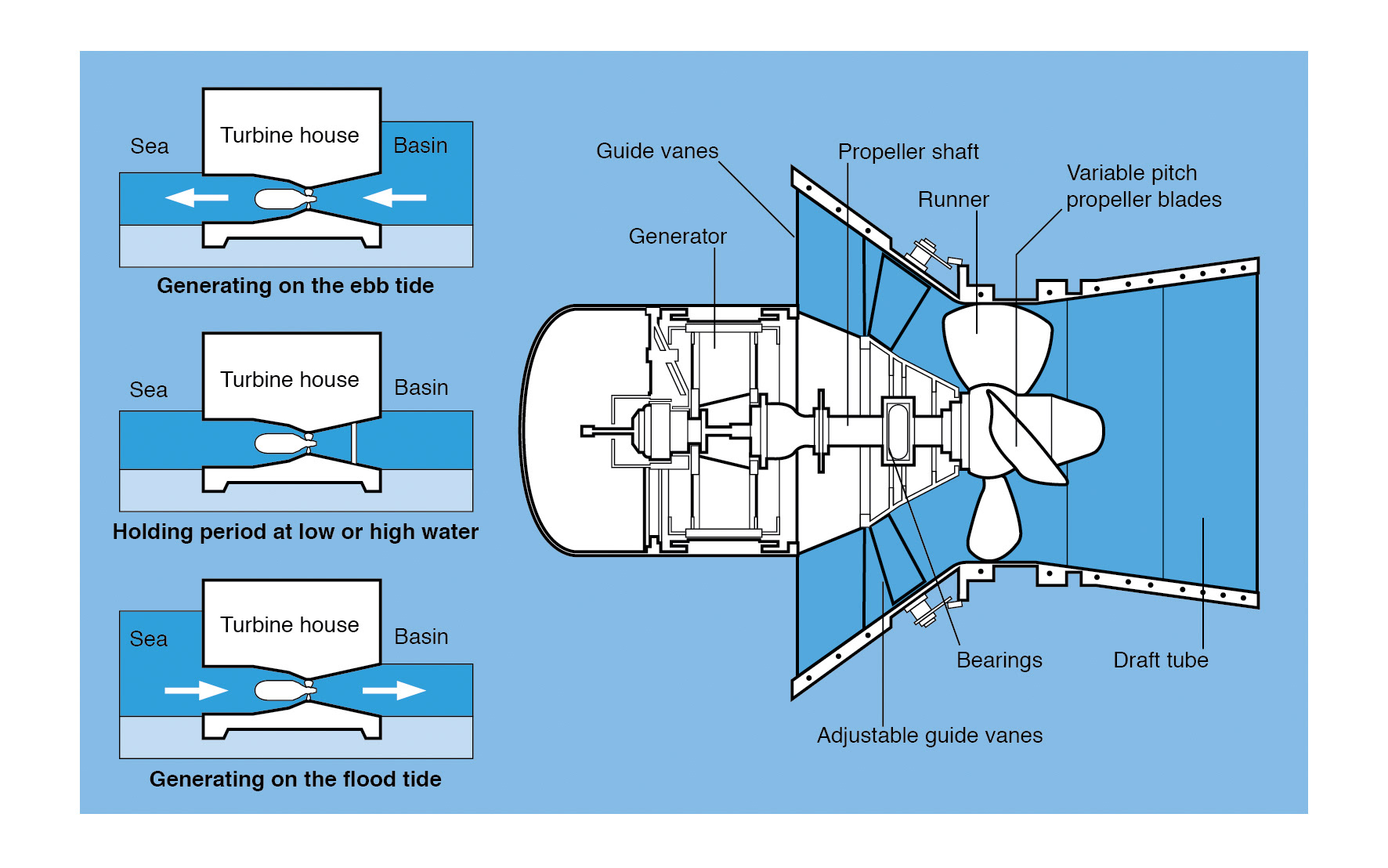 Sea

Turbine house

Basin

Generating on the ebb tide

Sea

Turbine house

Basin

Holding period at low or high water

Sea

Turbine house

Basin

Generating on the flood tide

Guide vanes

Propeller shaft

Variable pitch propeller blades

Runner

Generator

Bearings

Draft tube

Adjustable guide vanes