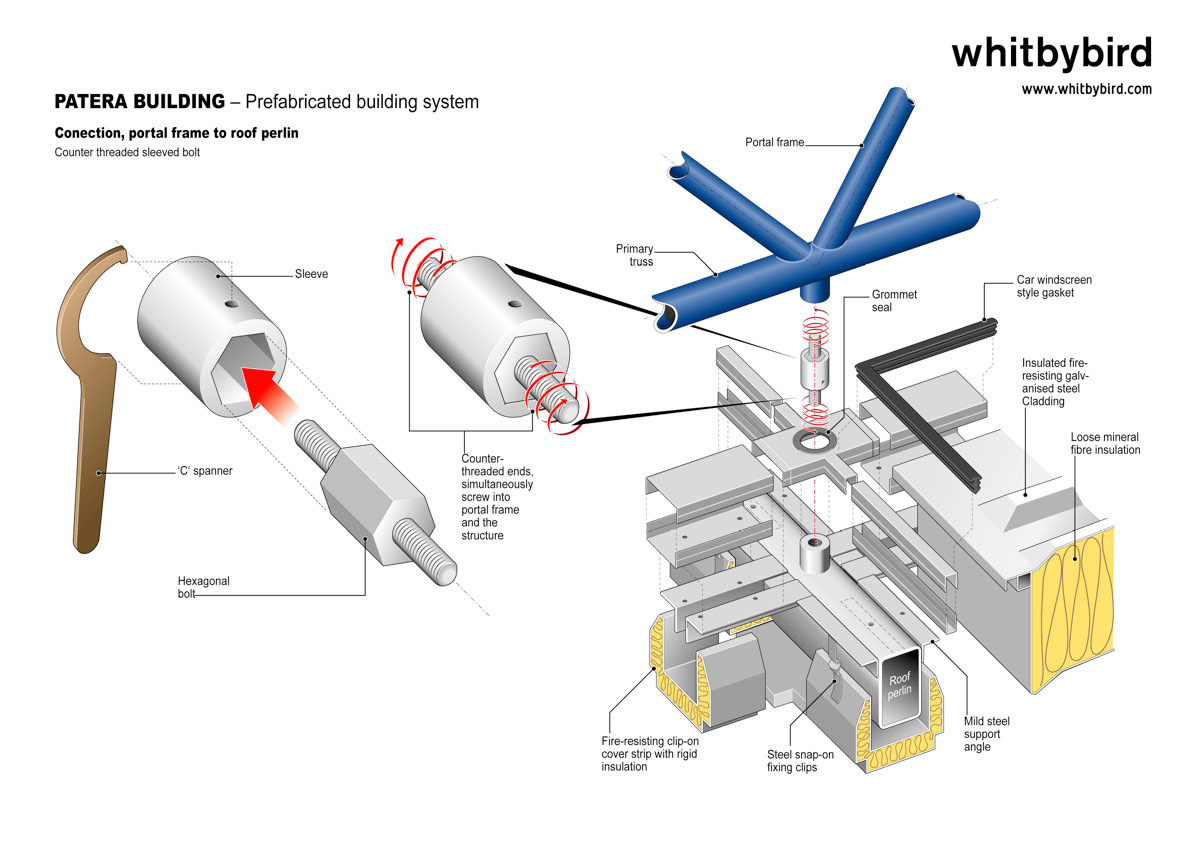 whitbybird
www.whitbybird.com

PATERA BUILDING – Prefabricated building system

Conection, portal frame to roof perlin
Counter threaded sleeved bolt

Sleeve

'C' spanner

Hexagonal bolt

Counter-threaded ends, simultaneously screw into portal frame and the structure

Portal frame

Primary truss

Grommet seal

Car windscreen style gasket

Insulated fire-resisting galvanised steel Cladding

Loose mineral fibre insulation

Roof perlin

Fire-resisting clip-on cover strip with rigid insulation

Steel snap-on fixing clips

Mild steel support angle