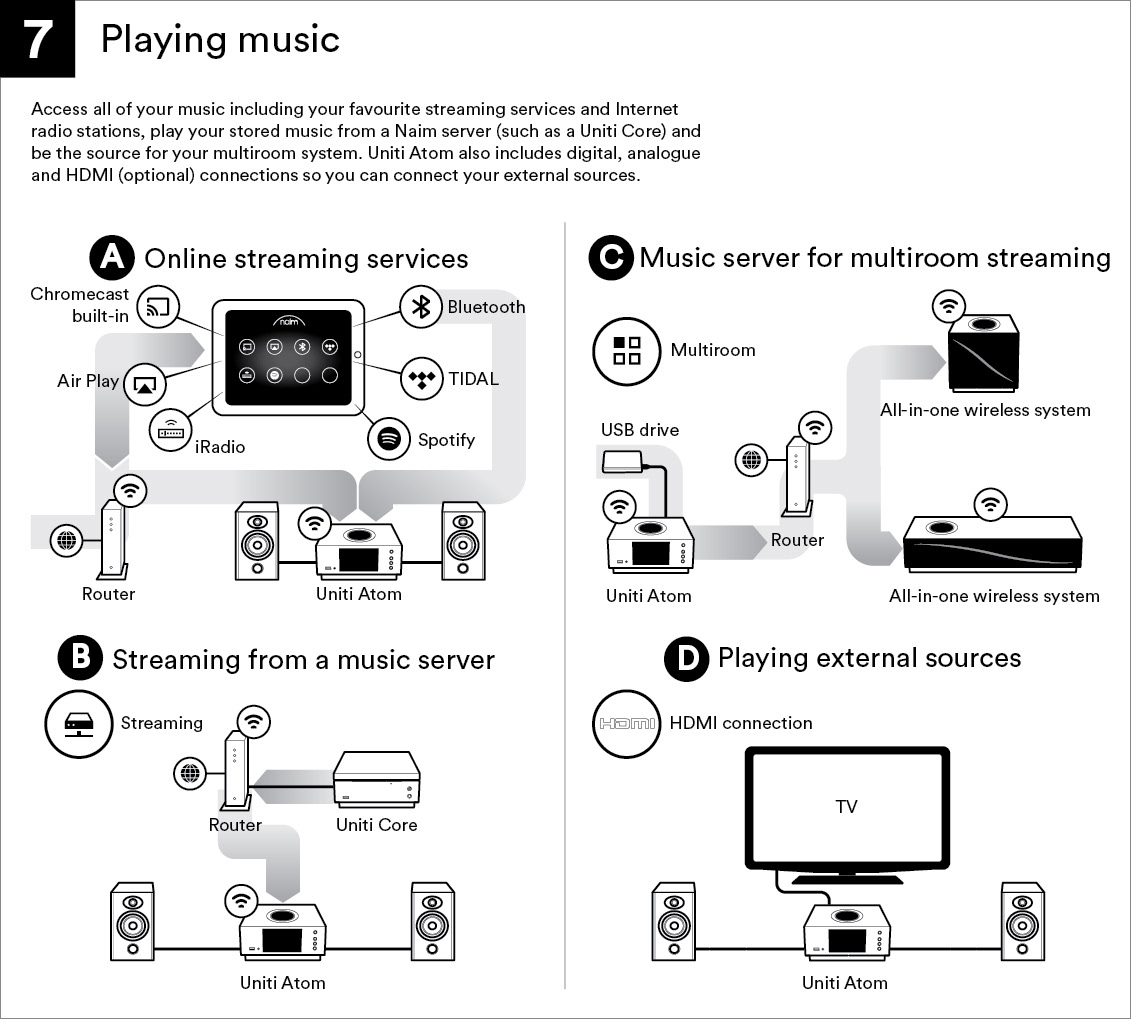 7 Playing music

Access all of your music including your favourite streaming services and Internet radio stations, play your stored music from a Naim server (such as a Uniti Core) and be the source for your multiroom system. Uniti Atom also includes digital, analogue and HDMI (optional) connections so you can connect your external sources.

A Online streaming services

Chromecast built-in

Air Play

iRadio

naim

Bluetooth

TIDAL

Spotify

Router

Uniti Atom

B Streaming from a music server

Streaming

Router

Uniti Core

Uniti Atom

C Music server for multiroom streaming

Multiroom

USB drive

Uniti Atom

Router

All-in-one wireless system

All-in-one wireless system

D Playing external sources

HDMI

HDMI connection

TV

Uniti Atom