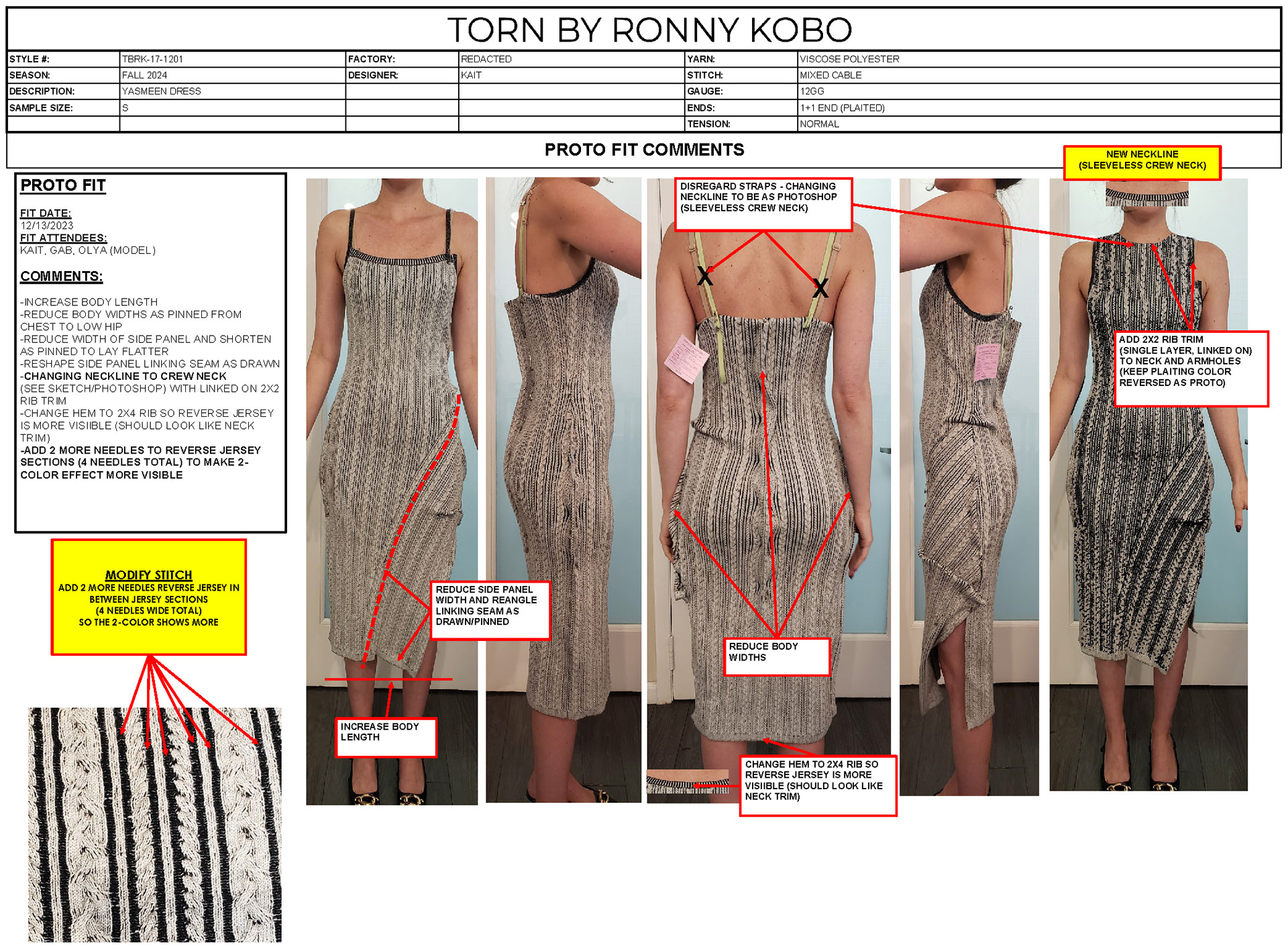 TORN BY RONNY KOBO

| STYLE #: | TBRK-17-1201 | FACTORY: | REDACTED | YARN: | VISCOSE POLYESTER |
|---|---|---|---|---|---|
| SEASON: | FALL 2024 | DESIGNER: | KAIT | STITCH: | MIXED CABLE |
| DESCRIPTION: | YASMEEN DRESS | | | GAUGE: | 12GG |
| SAMPLE SIZE: | S | | | ENDS: | 1+1 END (PLAITED) |
| | | | | TENSION: | NORMAL |

PROTO FIT COMMENTS

PROTO FIT

FIT DATE:
12/13/2023
FIT ATTENDEES:
KAIT, GAB, OLYA (MODEL)

COMMENTS:

-INCREASE BODY LENGTH
-REDUCE BODY WIDTHS AS PINNED FROM CHEST TO LOW HIP
-REDUCE WIDTH OF SIDE PANEL AND SHORTEN AS PINNED TO LAY FLATTER
-RESHAPE SIDE PANEL LINKING SEAM AS DRAWN
-CHANGING NECKLINE TO CREW NECK (SEE SKETCH/PHOTOSHOP) WITH LINKED ON 2X2 RIB TRIM
-CHANGE HEM TO 2X4 RIB SO REVERSE JERSEY IS MORE VISIIBLE (SHOULD LOOK LIKE NECK TRIM)
-ADD 2 MORE NEEDLES TO REVERSE JERSEY SECTIONS (4 NEEDLES TOTAL) TO MAKE 2-COLOR EFFECT MORE VISIBLE

MODIFY STITCH
ADD 2 MORE NEEDLES REVERSE JERSEY IN BETWEEN JERSEY SECTIONS (4 NEEDLES WIDE TOTAL) SO THE 2-COLOR SHOWS MORE

REDUCE SIDE PANEL WIDTH AND REANGLE LINKING SEAM AS DRAWN/PINNED

INCREASE BODY LENGTH

DISREGARD STRAPS - CHANGING NECKLINE TO BE AS PHOTOSHOP (SLEEVELESS CREW NECK)

X X

REDUCE BODY WIDTHS

CHANGE HEM TO 2X4 RIB SO REVERSE JERSEY IS MORE VISIIBLE (SHOULD LOOK LIKE NECK TRIM)

NEW NECKLINE (SLEEVELESS CREW NECK)

ADD 2X2 RIB TRIM (SINGLE LAYER, LINKED ON) TO NECK AND ARMHOLES (KEEP PLAITING COLOR REVERSED AS PROTO)