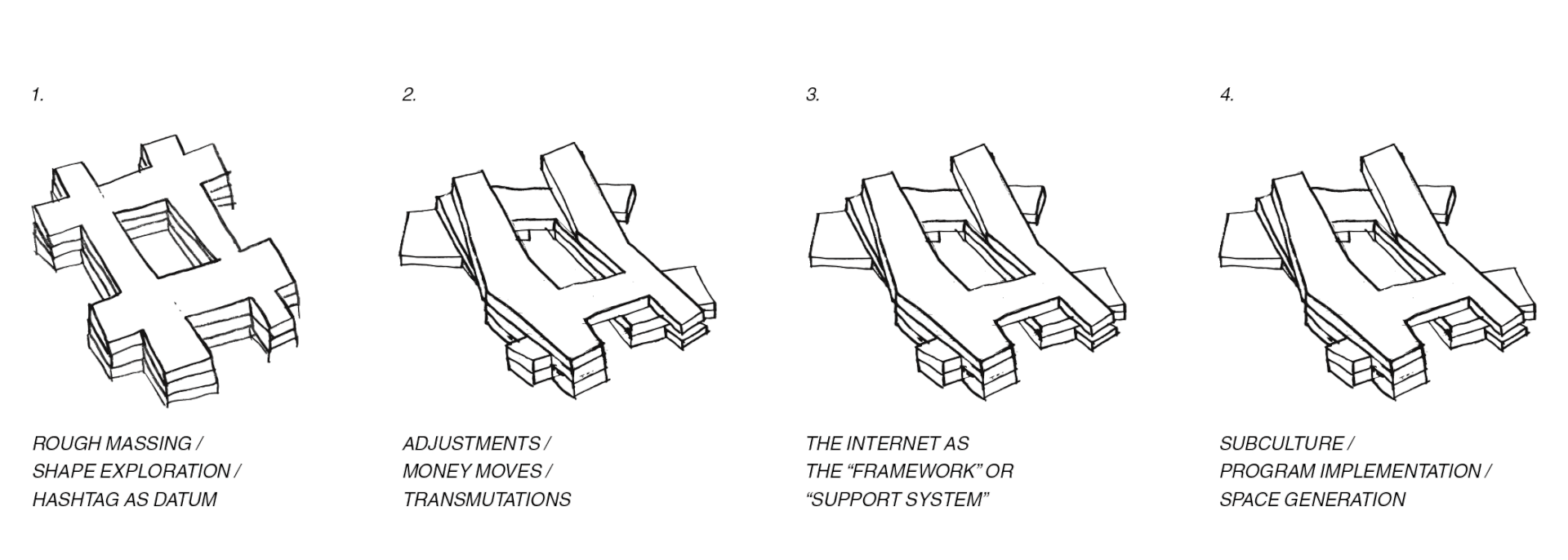 1.

ROUGH MASSING /
SHAPE EXPLORATION /
HASHTAG AS DATUM

2.

ADJUSTMENTS /
MONEY MOVES /
TRANSMUTATIONS

3.

THE INTERNET AS
THE “FRAMEWORK” OR
“SUPPORT SYSTEM”

4.

SUBCULTURE /
PROGRAM IMPLEMENTATION /
SPACE GENERATION