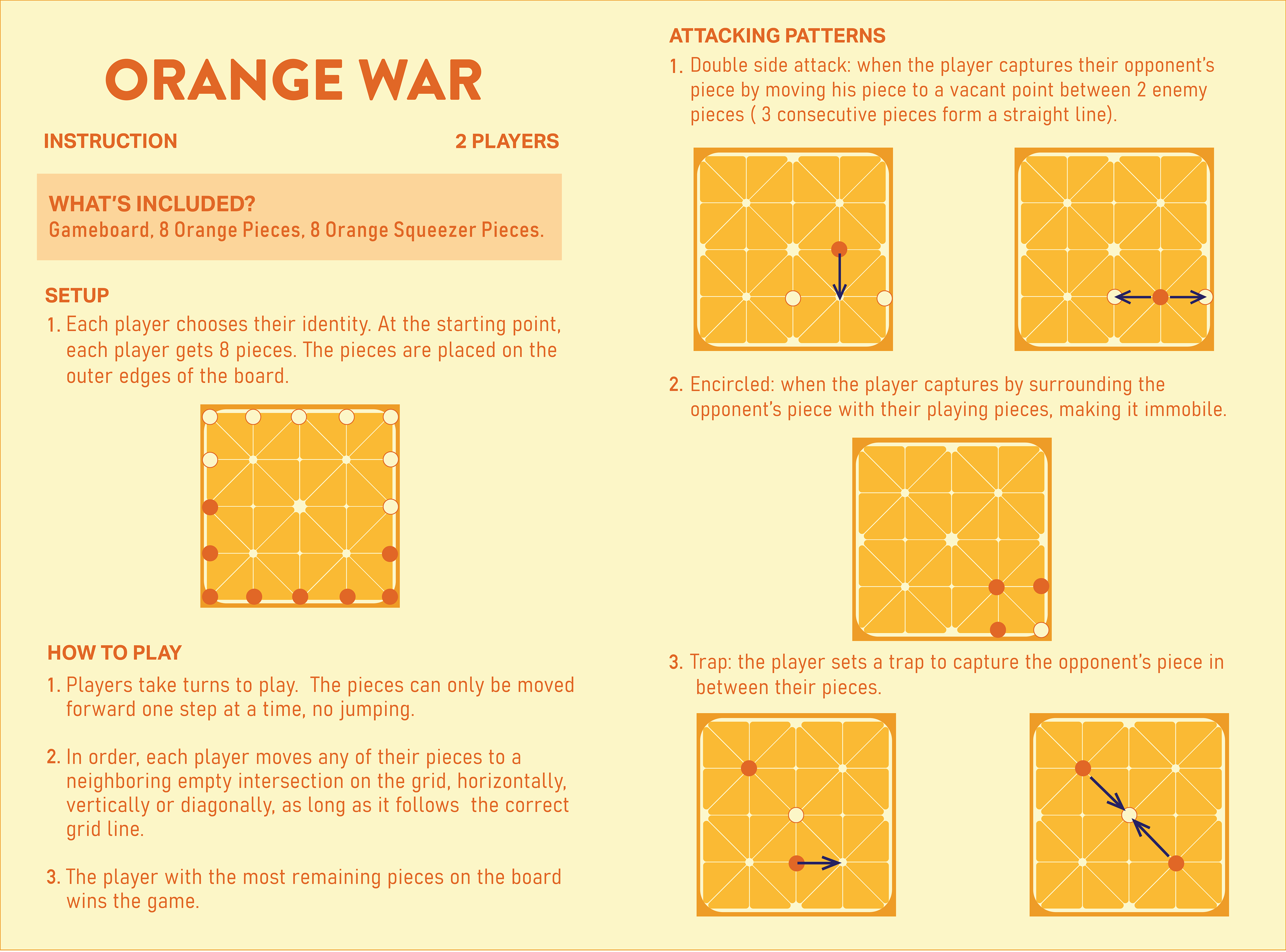 ORANGE WAR

INSTRUCTION

2 PLAYERS

WHAT'S INCLUDED?
Gameboard, 8 Orange Pieces, 8 Orange Squeezer Pieces.

SETUP
1. Each player chooses their identity. At the starting point, each player gets 8 pieces. The pieces are placed on the outer edges of the board.

HOW TO PLAY
1. Players take turns to play. The pieces can only be moved forward one step at a time, no jumping.

2. In order, each player moves any of their pieces to a neighboring empty intersection on the grid, horizontally, vertically or diagonally, as long as it follows the correct grid line.

3. The player with the most remaining pieces on the board wins the game.

ATTACKING PATTERNS
1. Double side attack: when the player captures their opponent's piece by moving his piece to a vacant point between 2 enemy pieces ( 3 consecutive pieces form a straight line).

2. Encircled: when the player captures by surrounding the opponent's piece with their playing pieces, making it immobile.

3. Trap: the player sets a trap to capture the opponent's piece in between their pieces.