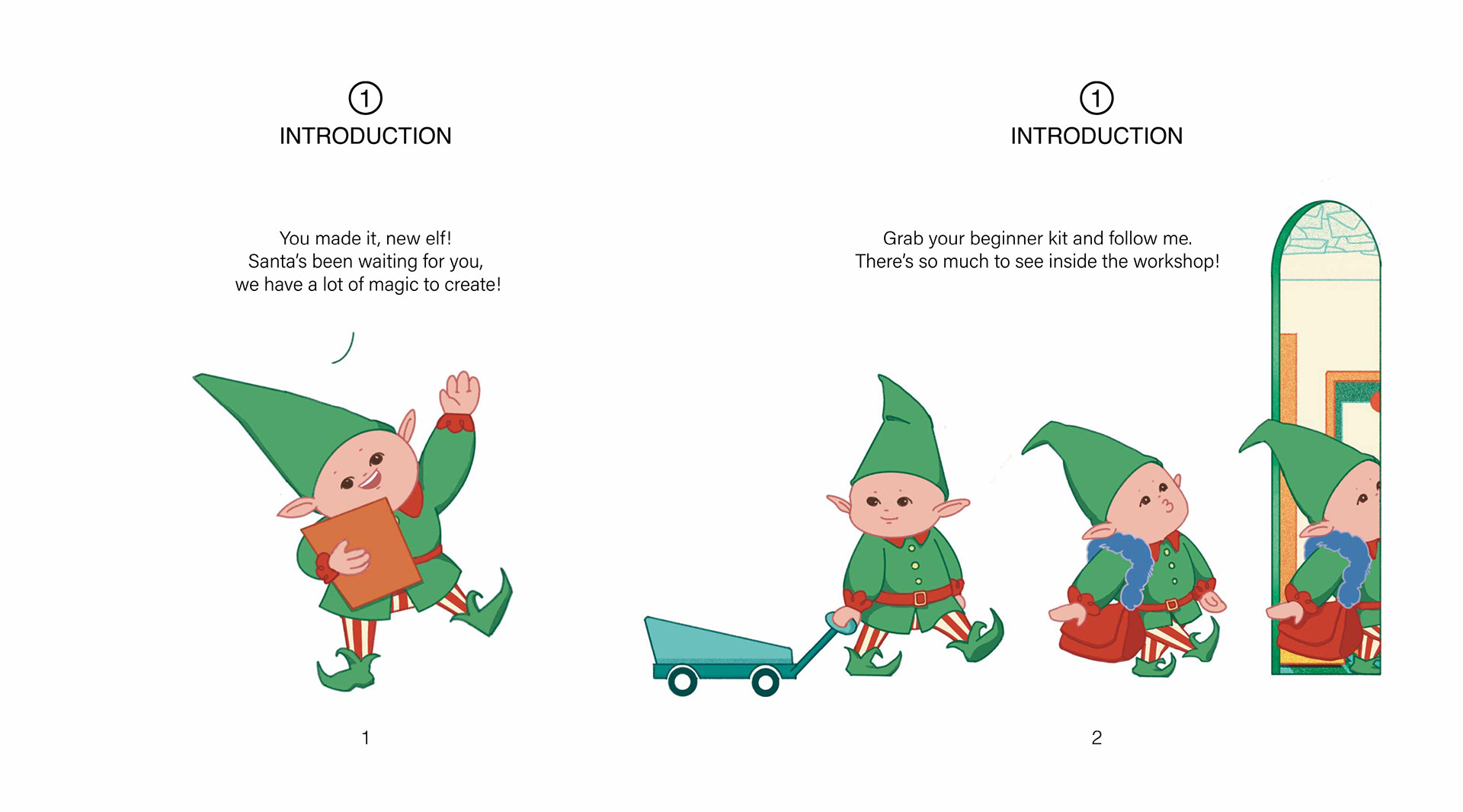 1
INTRODUCTION

You made it, new elf!
Santa's been waiting for you,
we have a lot of magic to create!

1

1
INTRODUCTION

Grab your beginner kit and follow me.
There's so much to see inside the workshop!

2