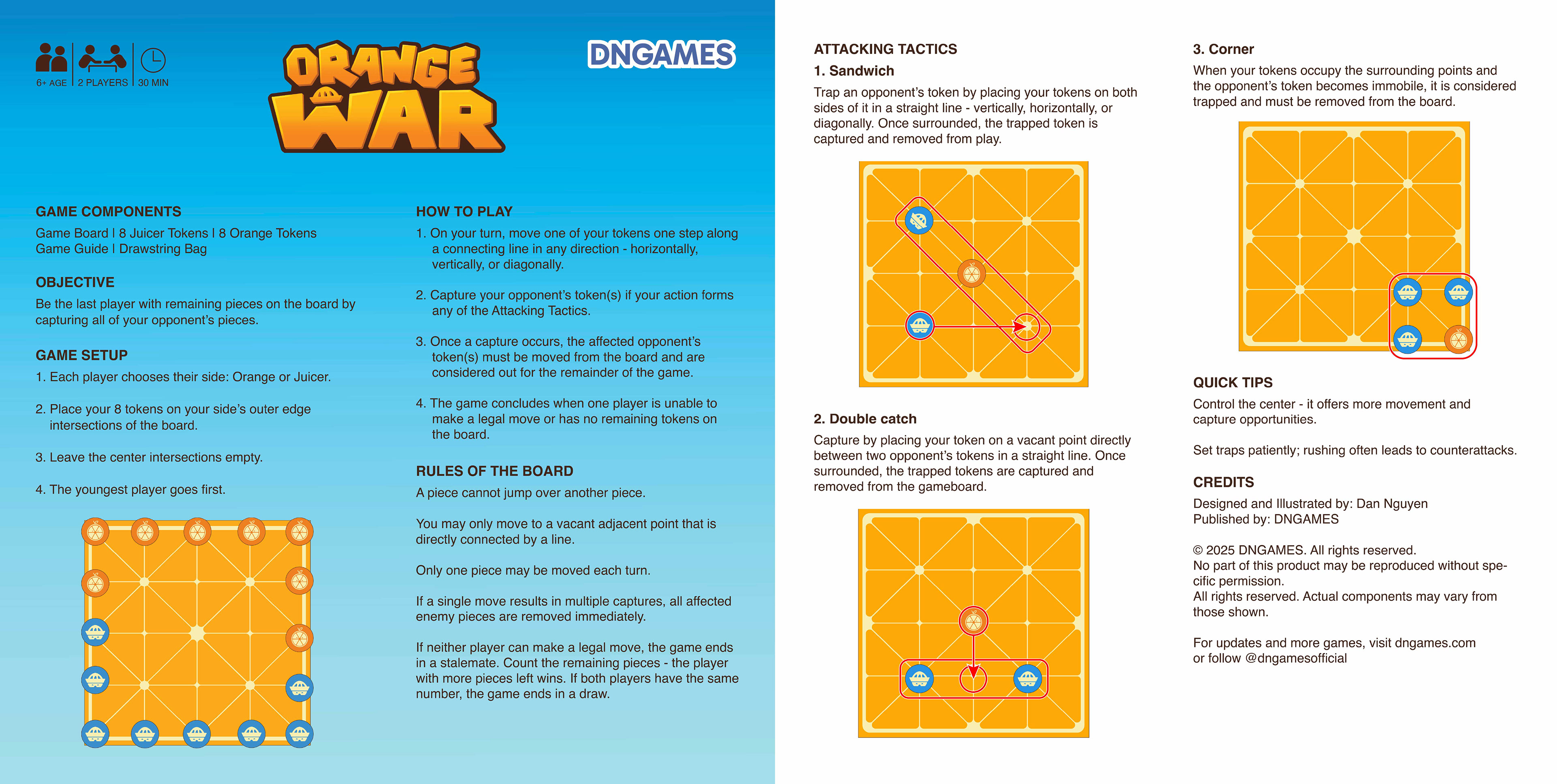 6+ AGE | 2 PLAYERS | 30 MIN

ORANGE WAR

DNGAMES

GAME COMPONENTS
Game Board | 8 Juicer Tokens | 8 Orange Tokens
Game Guide | Drawstring Bag

OBJECTIVE
Be the last player with remaining pieces on the board by capturing all of your opponent's pieces.

GAME SETUP
1. Each player chooses their side: Orange or Juicer.

2. Place your 8 tokens on your side's outer edge intersections of the board.

3. Leave the center intersections empty.

4. The youngest player goes first.

HOW TO PLAY
1. On your turn, move one of your tokens one step along a connecting line in any direction - horizontally, vertically, or diagonally.

2. Capture your opponent's token(s) if your action forms any of the Attacking Tactics.

3. Once a capture occurs, the affected opponent's token(s) must be moved from the board and are considered out for the remainder of the game.

4. The game concludes when one player is unable to make a legal move or has no remaining tokens on the board.

RULES OF THE BOARD
A piece cannot jump over another piece.

You may only move to a vacant adjacent point that is directly connected by a line.

Only one piece may be moved each turn.

If a single move results in multiple captures, all affected enemy pieces are removed immediately.

If neither player can make a legal move, the game ends in a stalemate. Count the remaining pieces - the player with more pieces left wins. If both players have the same number, the game ends in a draw.

ATTACKING TACTICS
1. Sandwich
Trap an opponent's token by placing your tokens on both sides of it in a straight line - vertically, horizontally, or diagonally. Once surrounded, the trapped token is captured and removed from play.

2. Double catch
Capture by placing your token on a vacant point directly between two opponent's tokens in a straight line. Once surrounded, the trapped tokens are captured and removed from the gameboard.

3. Corner
When your tokens occupy the surrounding points and the opponent's token becomes immobile, it is considered trapped and must be removed from the board.

QUICK TIPS
Control the center - it offers more movement and capture opportunities.

Set traps patiently; rushing often leads to counterattacks.

CREDITS
Designed and Illustrated by: Dan Nguyen
Published by: DNGAMES

© 2025 DNGAMES. All rights reserved.
No part of this product may be reproduced without specific permission.
All rights reserved. Actual components may vary from those shown.

For updates and more games, visit dngames.com or follow @dngamesofficial