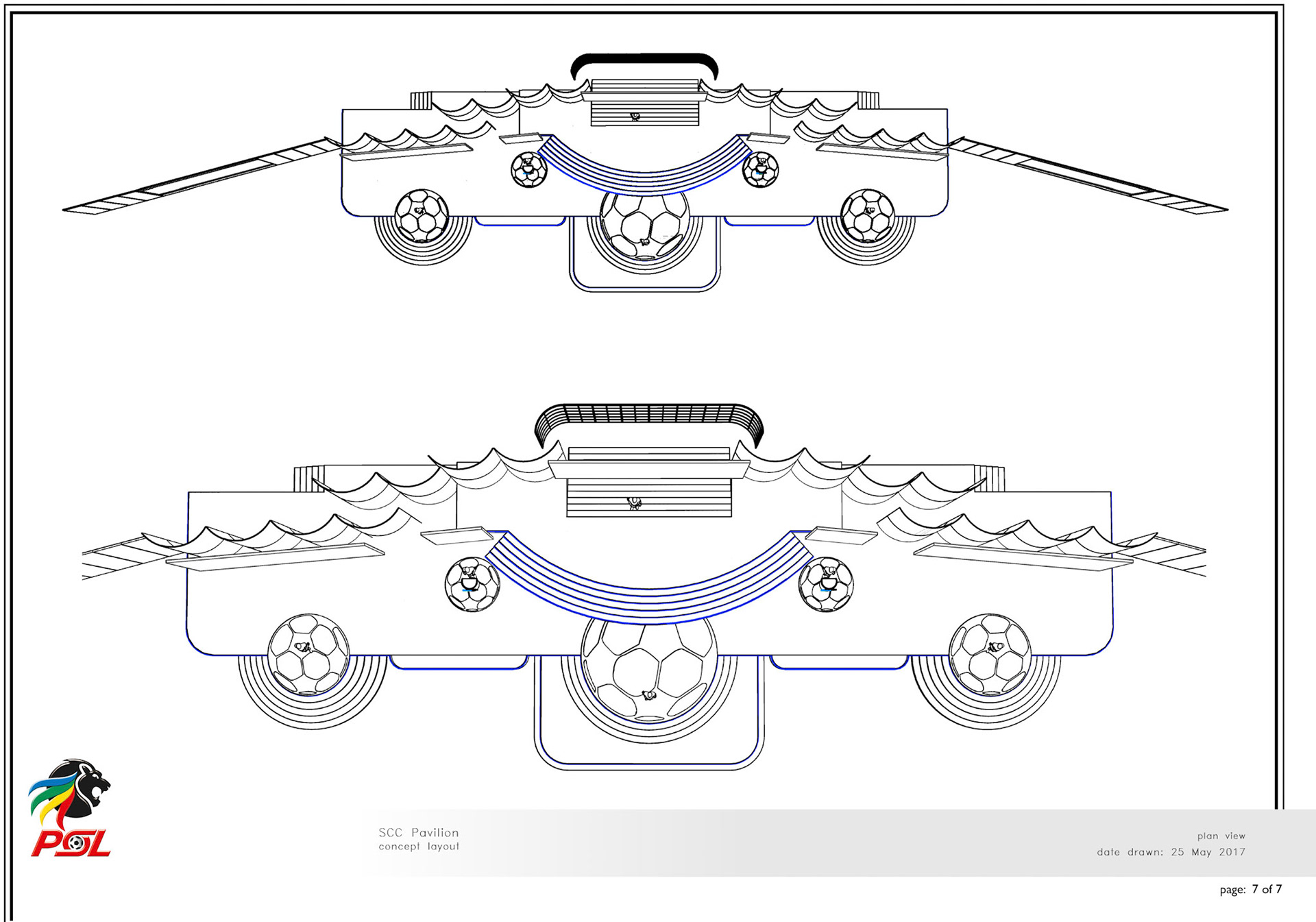 PSL

SCC Pavilion
concept layout

plan view
date drawn: 25 May 2017

page: 7 of 7