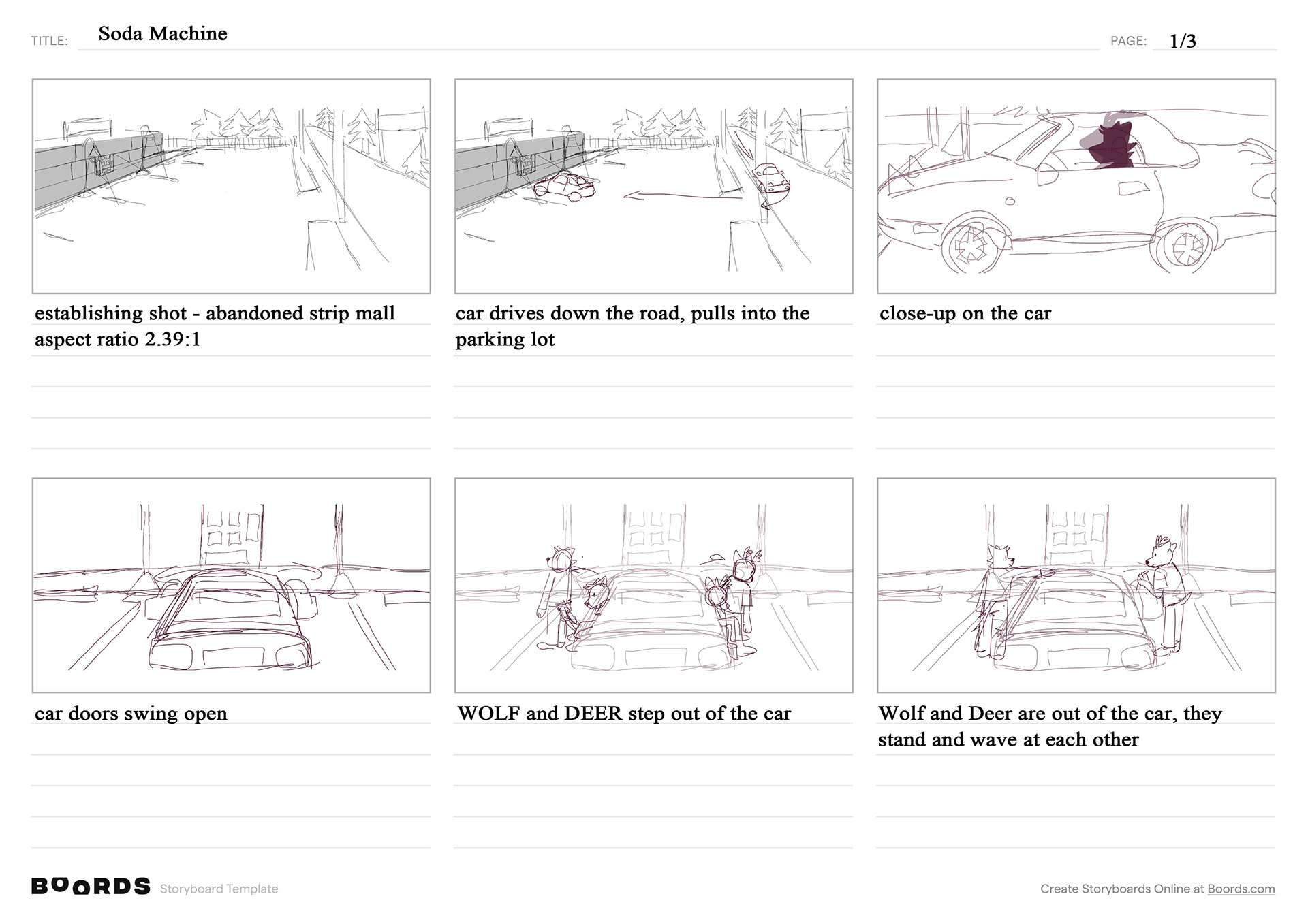 TITLE: Soda Machine

PAGE: 1/3

establishing shot - abandoned strip mall aspect ratio 2.39:1

car drives down the road, pulls into the parking lot

close-up on the car

car doors swing open

WOLF and DEER step out of the car

Wolf and Deer are out of the car, they stand and wave at each other

BOORDS Storyboard Template

Create Storyboards Online at Boords.com