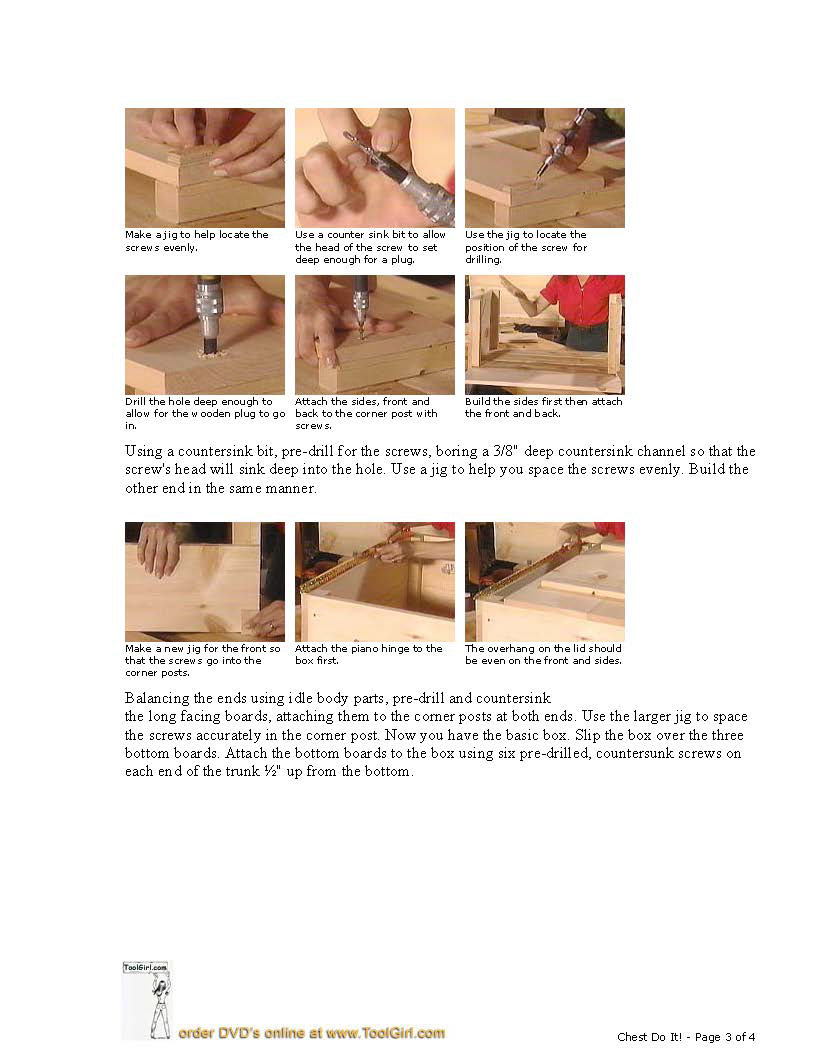 Make a jig to help locate the screws evenly.

Use a counter sink bit to allow the head of the screw to set deep enough for a plug.

Use the jig to locate the position of the screw for drilling.

Drill the hole deep enough to allow for the wooden plug to go in.

Attach the sides, front and back to the corner post with screws.

Build the sides first then attach the front and back.

Using a countersink bit, pre-drill for the screws, boring a 3/8" deep countersink channel so that the screw's head will sink deep into the hole. Use a jig to help you space the screws evenly. Build the other end in the same manner.

Make a new jig for the front so that the screws go into the corner posts.

Attach the piano hinge to the box first.

The overhang on the lid should be even on the front and sides.

Balancing the ends using idle body parts, pre-drill and countersink the long facing boards, attaching them to the corner posts at both ends. Use the larger jig to space the screws accurately in the corner post. Now you have the basic box. Slip the box over the three bottom boards. Attach the bottom boards to the box using six pre-drilled, countersunk screws on each end of the trunk ½" up from the bottom.

ToolGirl.com

order DVD's online at www.ToolGirl.com

Chest Do It! - Page 3 of 4