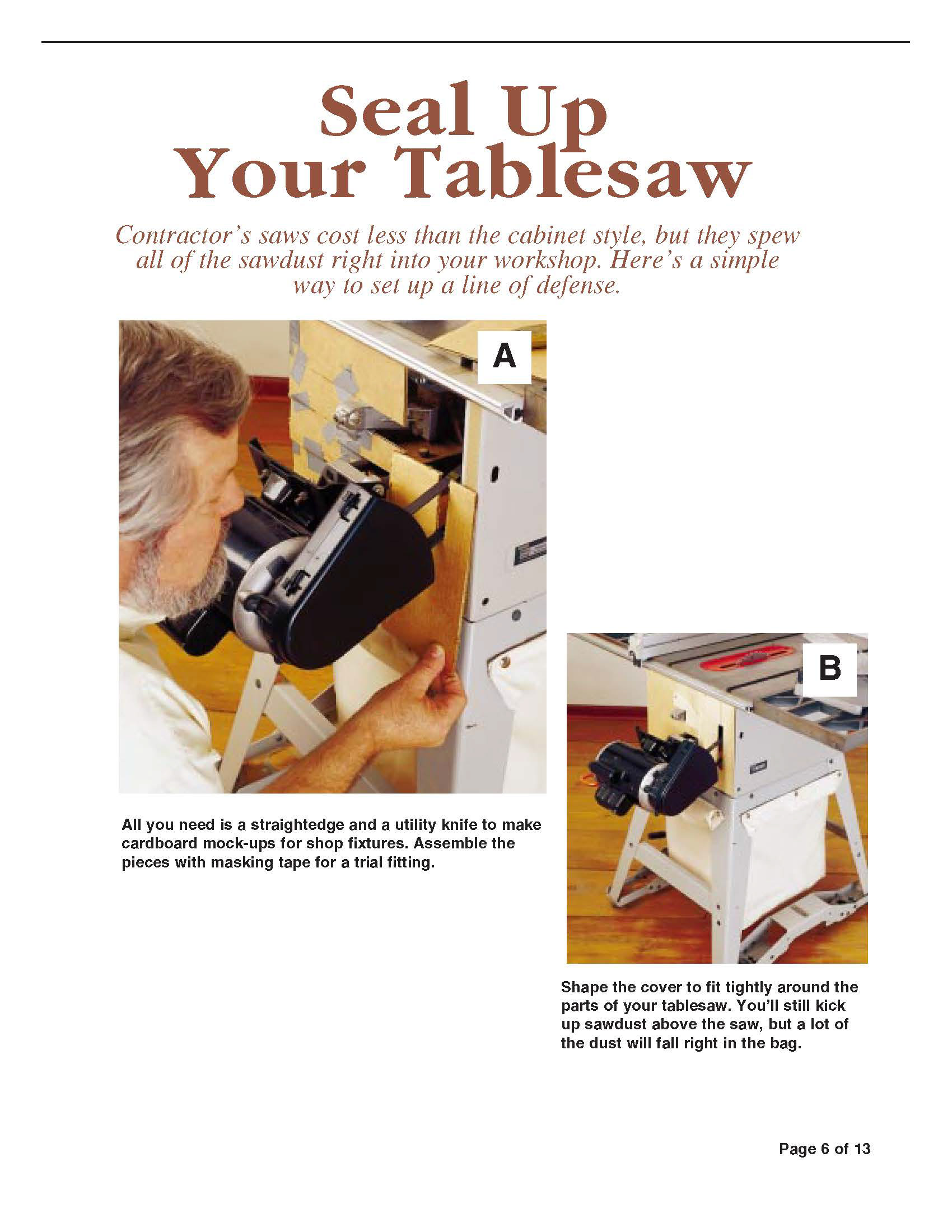 Seal Up
Your Tablesaw

Contractor's saws cost less than the cabinet style, but they spew all of the sawdust right into your workshop. Here's a simple way to set up a line of defense.

A

All you need is a straightedge and a utility knife to make cardboard mock-ups for shop fixtures. Assemble the pieces with masking tape for a trial fitting.

B

Shape the cover to fit tightly around the parts of your tablesaw. You'll still kick up sawdust above the saw, but a lot of the dust will fall right in the bag.

Page 6 of 13